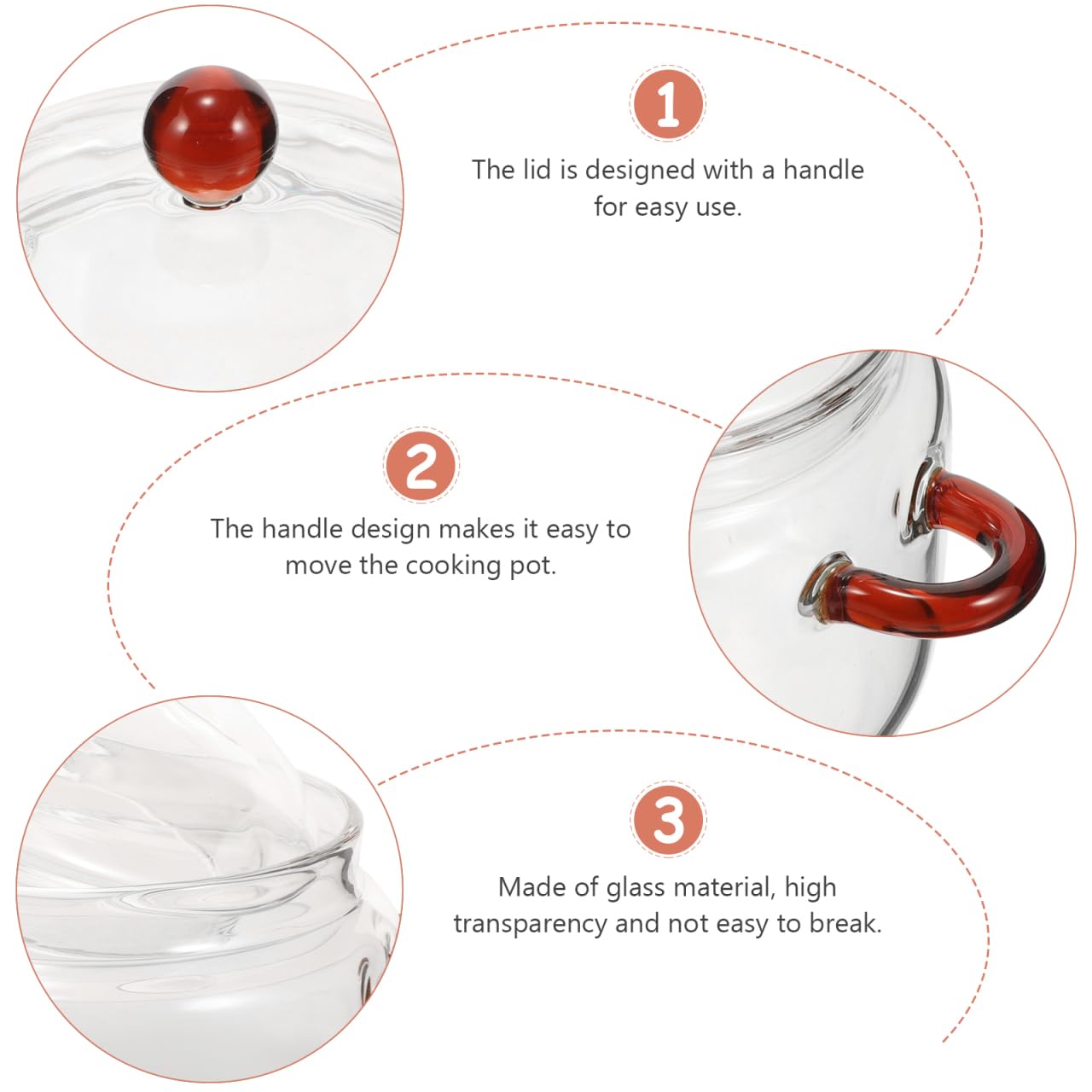 1

The lid is designed with a handle for easy use.

2

The handle design makes it easy to move the cooking pot.

3

Made of glass material, high transparency and not easy to break.