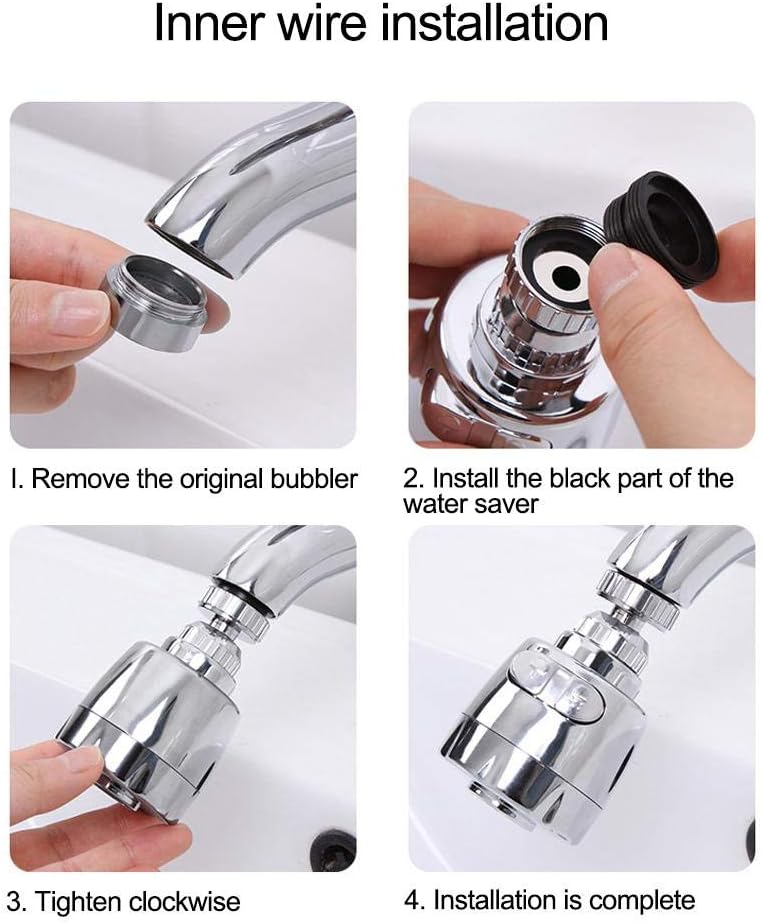 Inner wire installation

I. Remove the original bubbler

2. Install the black part of the water saver

3. Tighten clockwise

4. Installation is complete