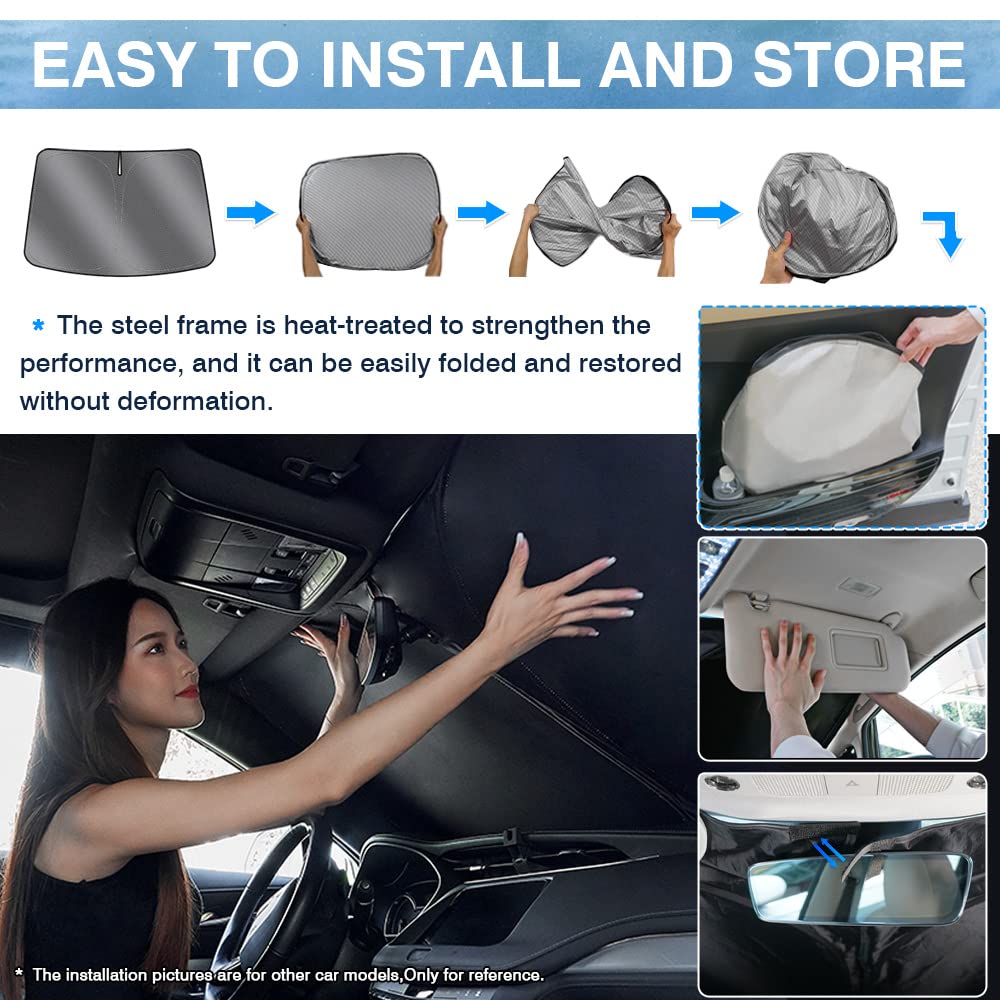 EASY TO INSTALL AND STORE

* The steel frame is heat-treated to strengthen the performance, and it can be easily folded and restored without deformation.

* The installation pictures are for other car models,Only for reference.