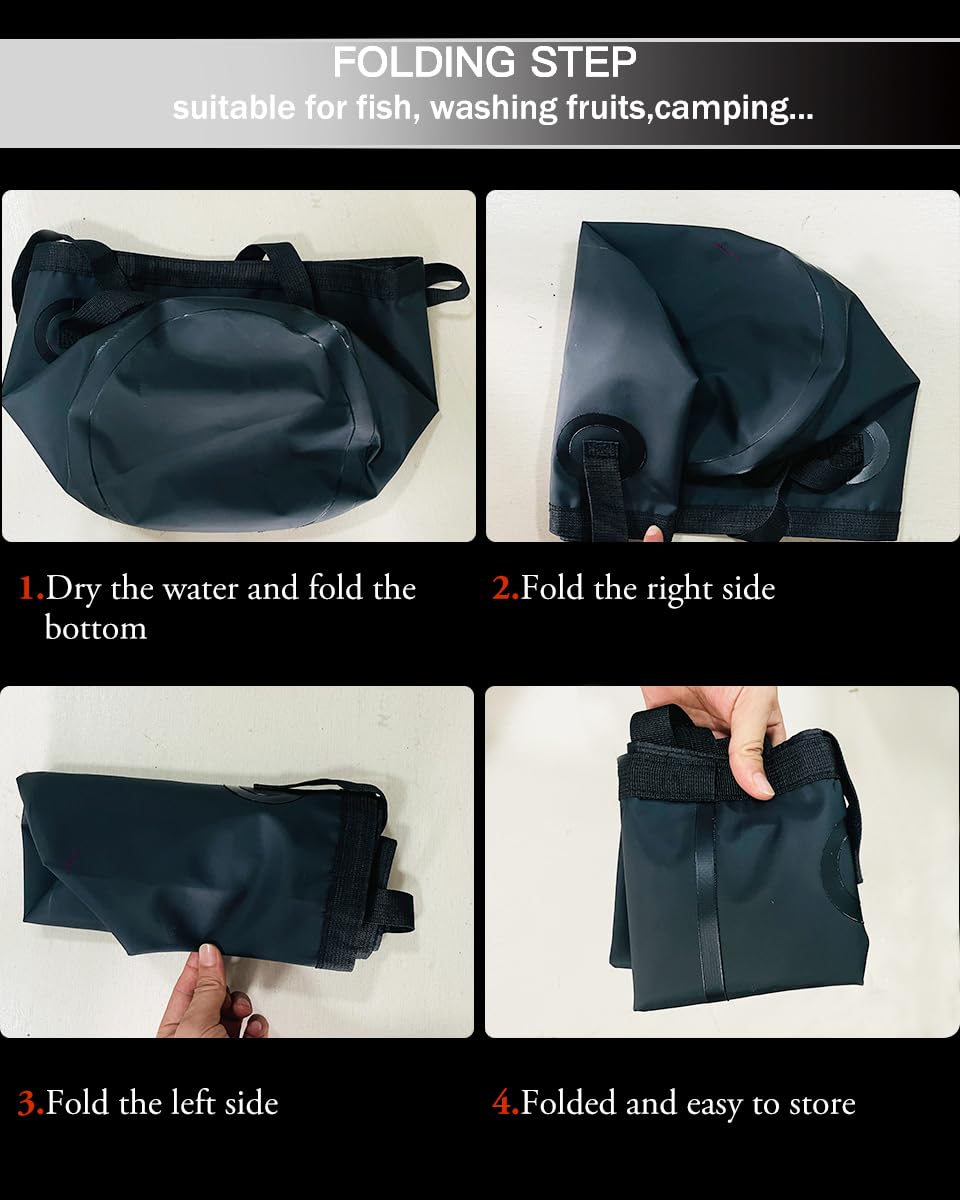 FOLDING STEP
suitable for fish, washing fruits,camping...

1.Dry the water and fold the bottom

2.Fold the right side

3.Fold the left side

4.Folded and easy to store