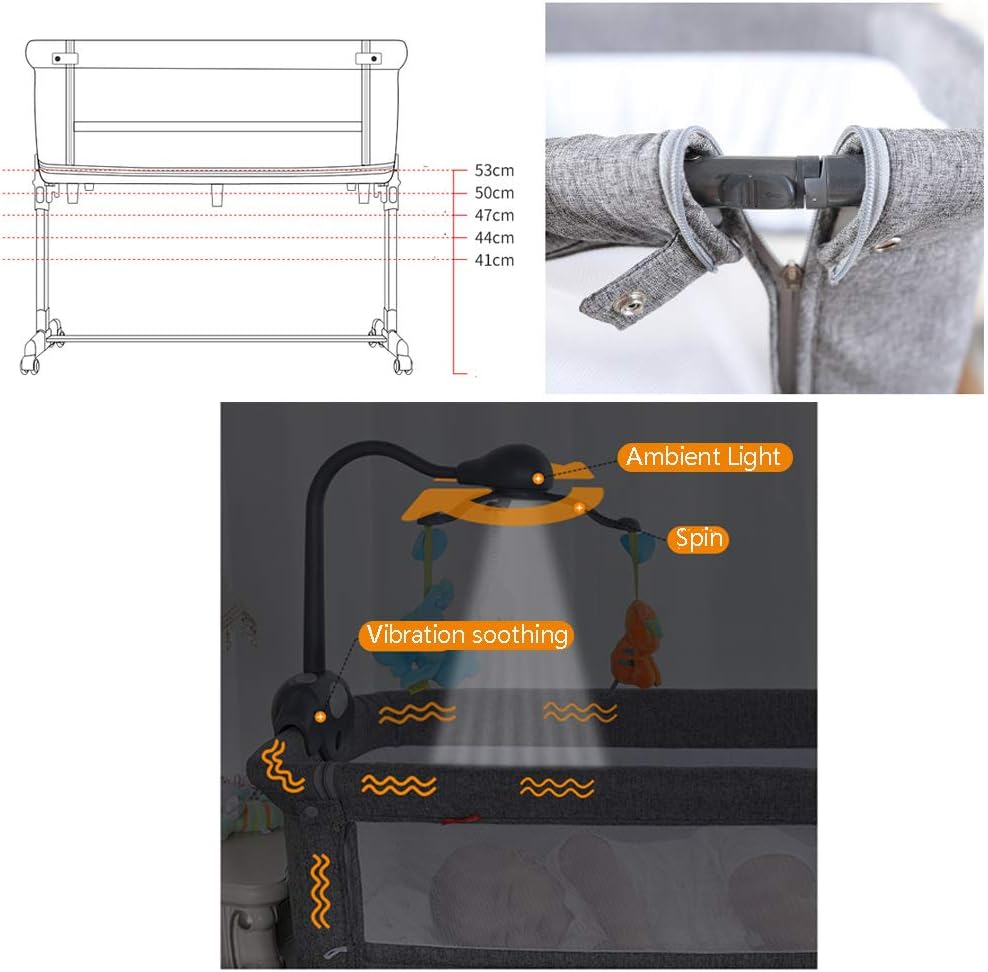 53cm
50cm
47cm
44cm
41cm

Ambient Light
Spin
Vibration soothing