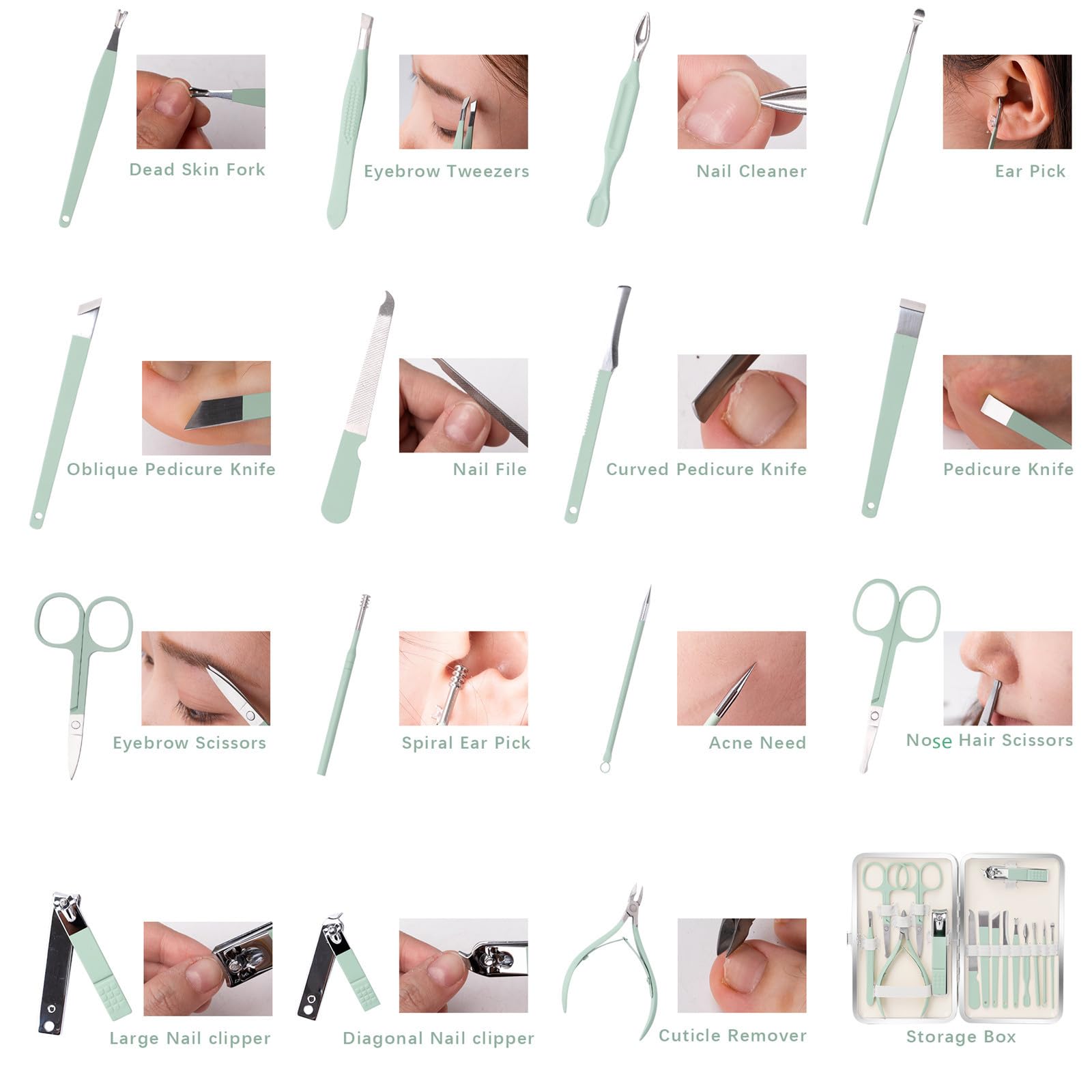 Dead Skin Fork

Eyebrow Tweezers

Nail Cleaner

Ear Pick

Oblique Pedicure Knife

Nail File

Curved Pedicure Knife

Pedicure Knife

Eyebrow Scissors

Spiral Ear Pick

Acne Need

Nose Hair Scissors

Large Nail clipper

Diagonal Nail clipper

Cuticle Remover

Storage Box