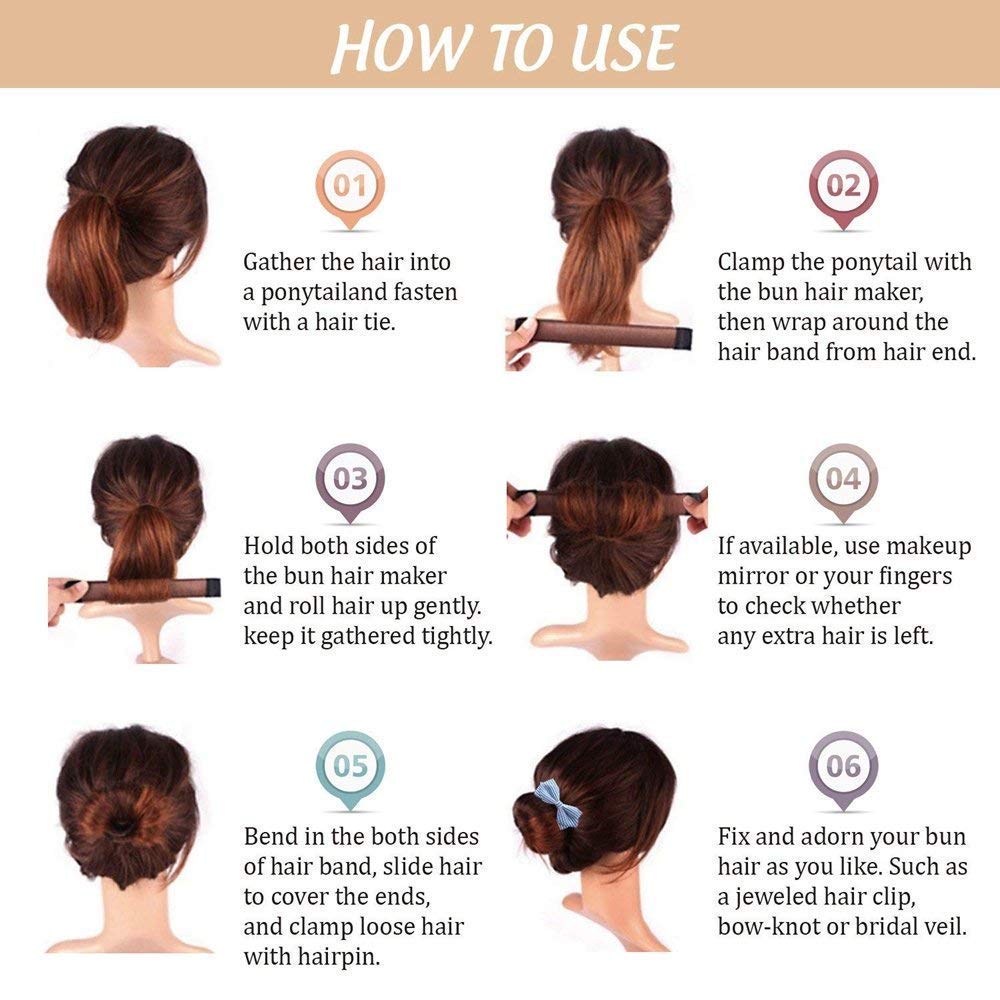 HOW TO USE

01

Gather the hair into a ponytailand fasten with a hair tie.

02

Clamp the ponytail with the bun hair maker, then wrap around the hair band from hair end.

03

Hold both sides of the bun hair maker and roll hair up gently. keep it gathered tightly.

04

If available, use makeup mirror or your fingers to check whether any extra hair is left.

05

Bend in the both sides of hair band, slide hair to cover the ends, and clamp loose hair with hairpin.

06

Fix and adorn your bun hair as you like. Such as a jeweled hair clip, bow-knot or bridal veil.