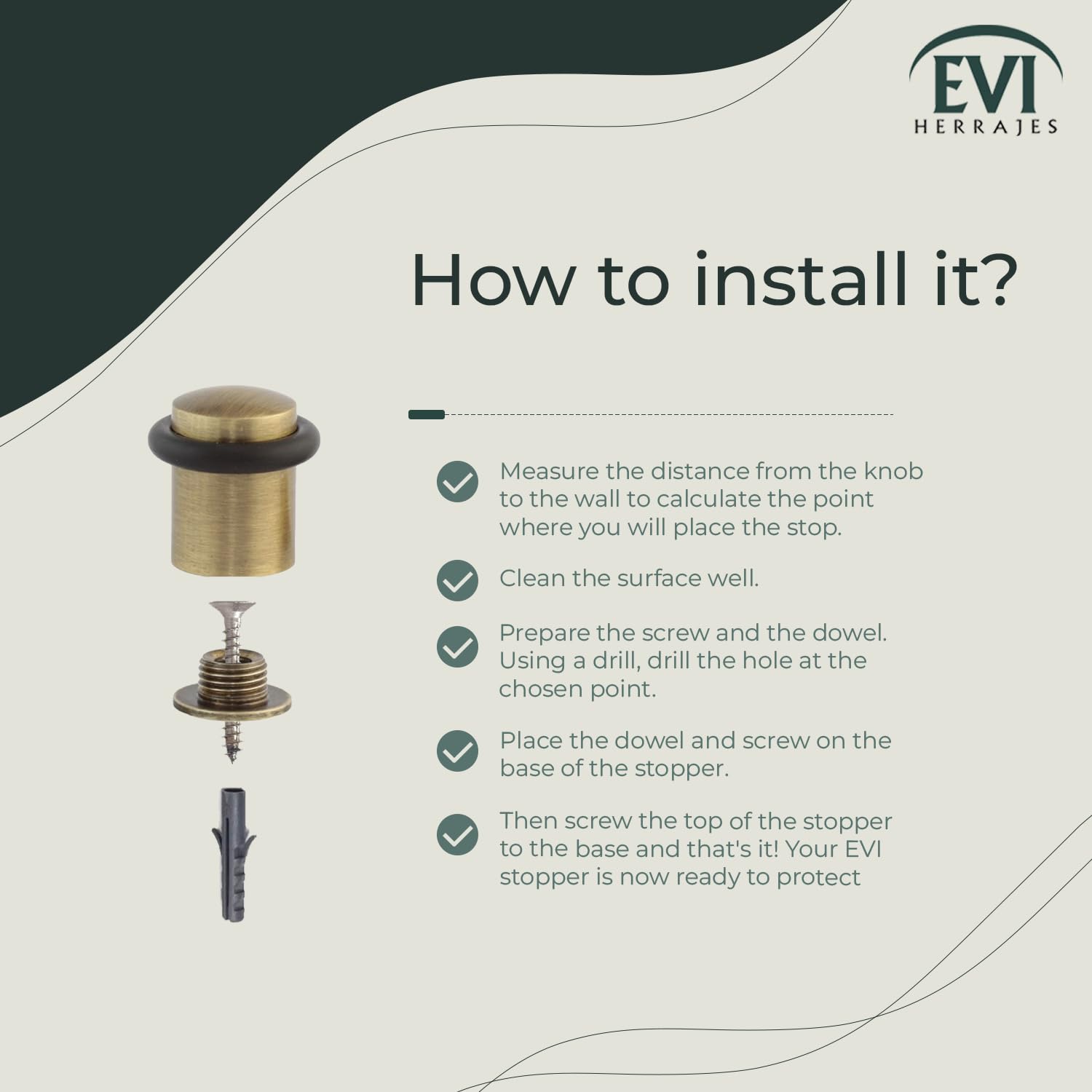 EVI
HERRAJES

How to install it?

Measure the distance from the knob to the wall to calculate the point where you will place the stop.

Clean the surface well.

Prepare the screw and the dowel. Using a drill, drill the hole at the chosen point.

Place the dowel and screw on the base of the stopper.

Then screw the top of the stopper to the base and that's it! Your EVI stopper is now ready to protect