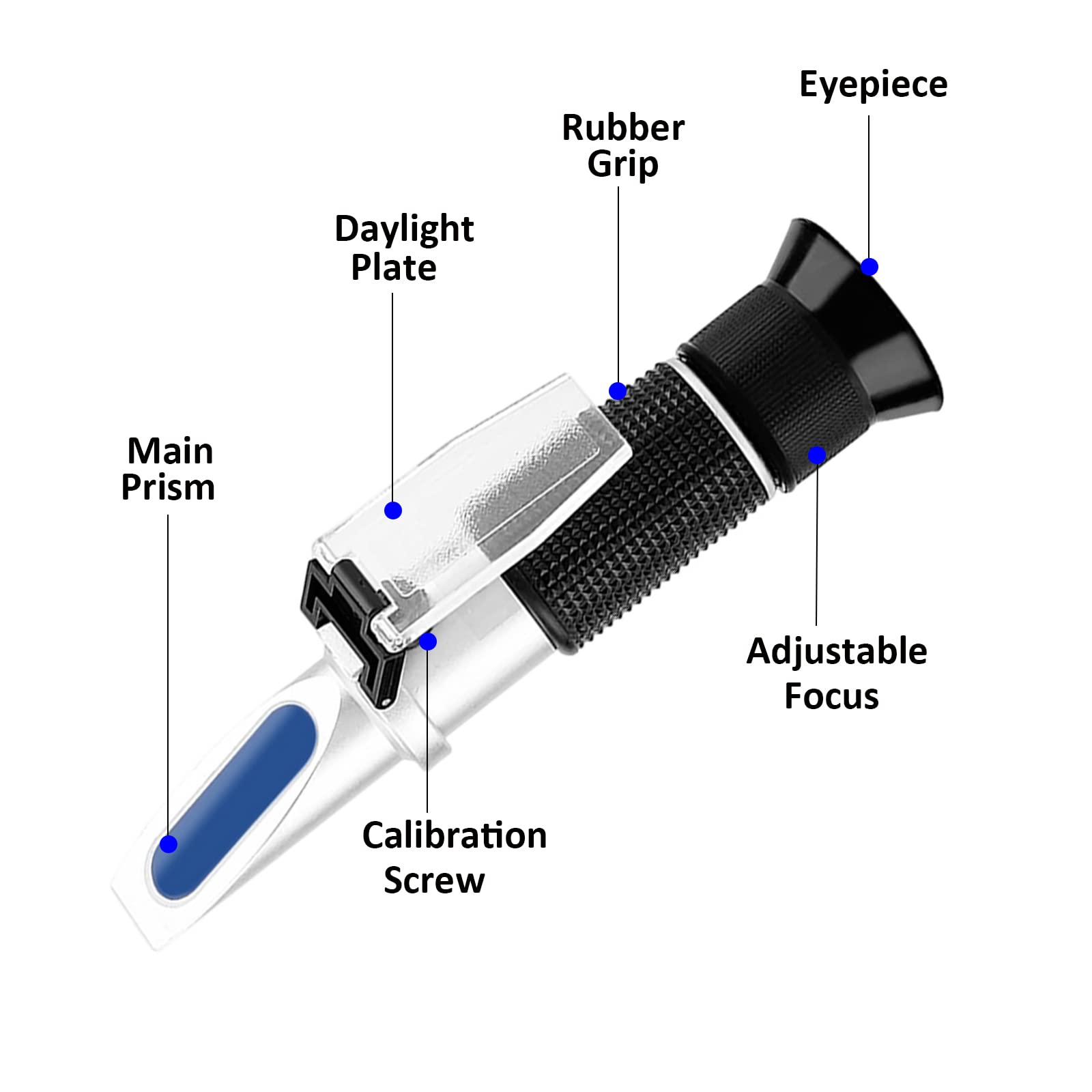 Eyepiece

Rubber Grip

Daylight Plate

Main Prism

Adjustable Focus

Calibration Screw