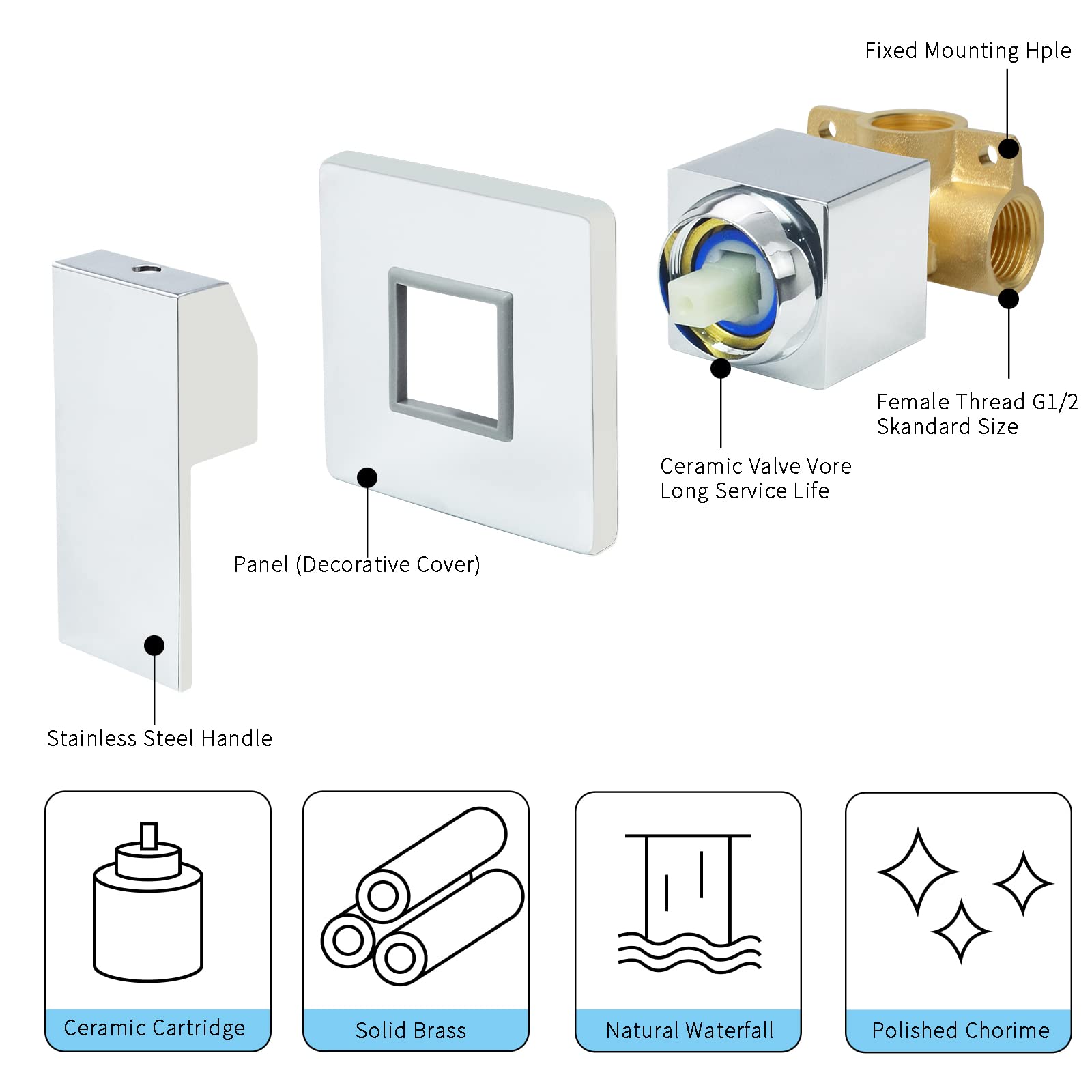 Fixed Mounting Hple

Female Thread G1/2
Skandard Size

Ceramic Valve Vore
Long Service Life

Panel (Decorative Cover)

Stainless Steel Handle

Ceramic Cartridge

Solid Brass

Natural Waterfall

Polished Chorime