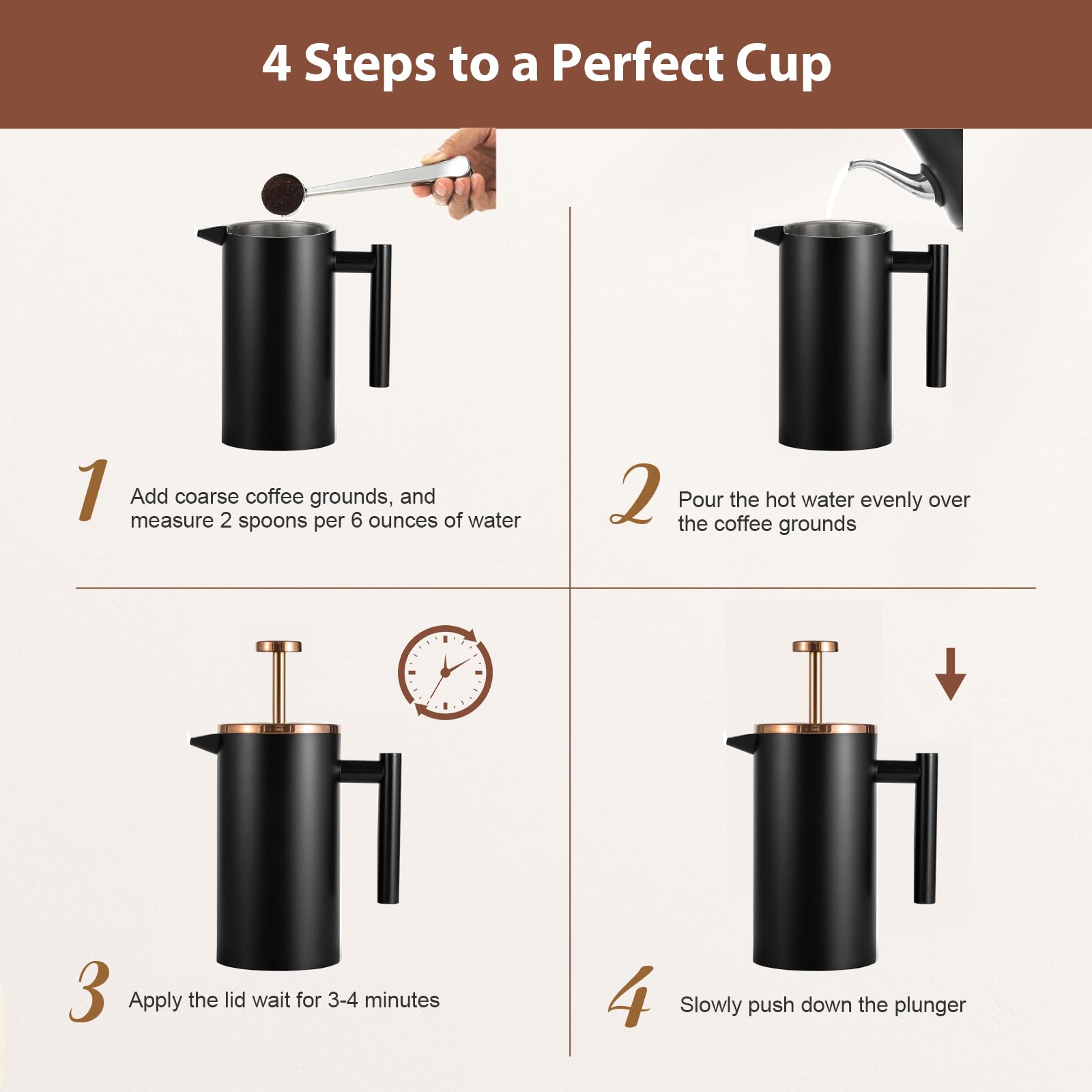 4 Steps to a Perfect Cup

1 Add coarse coffee grounds, and measure 2 spoons per 6 ounces of water

2 Pour the hot water evenly over the coffee grounds

3 Apply the lid wait for 3-4 minutes

4 Slowly push down the plunger