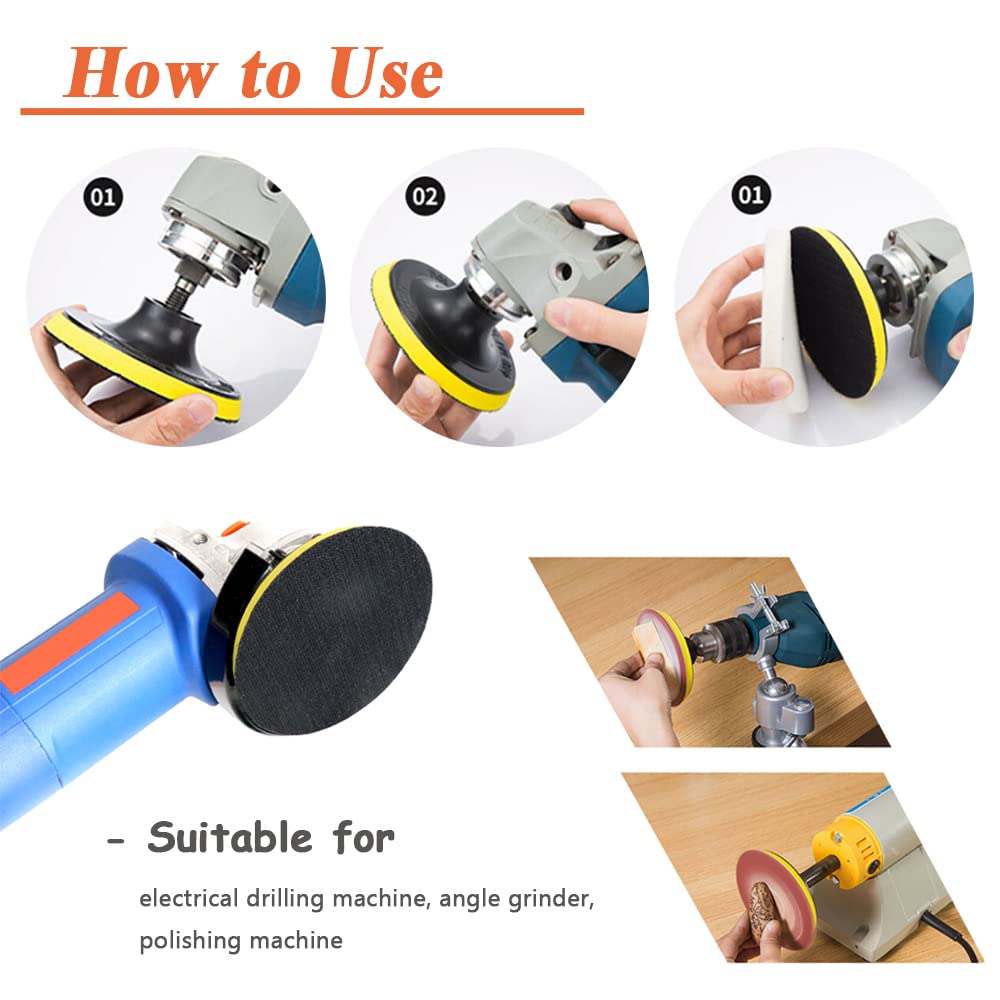 How to Use

01

02

01

- Suitable for

electrical drilling machine, angle grinder, polishing machine