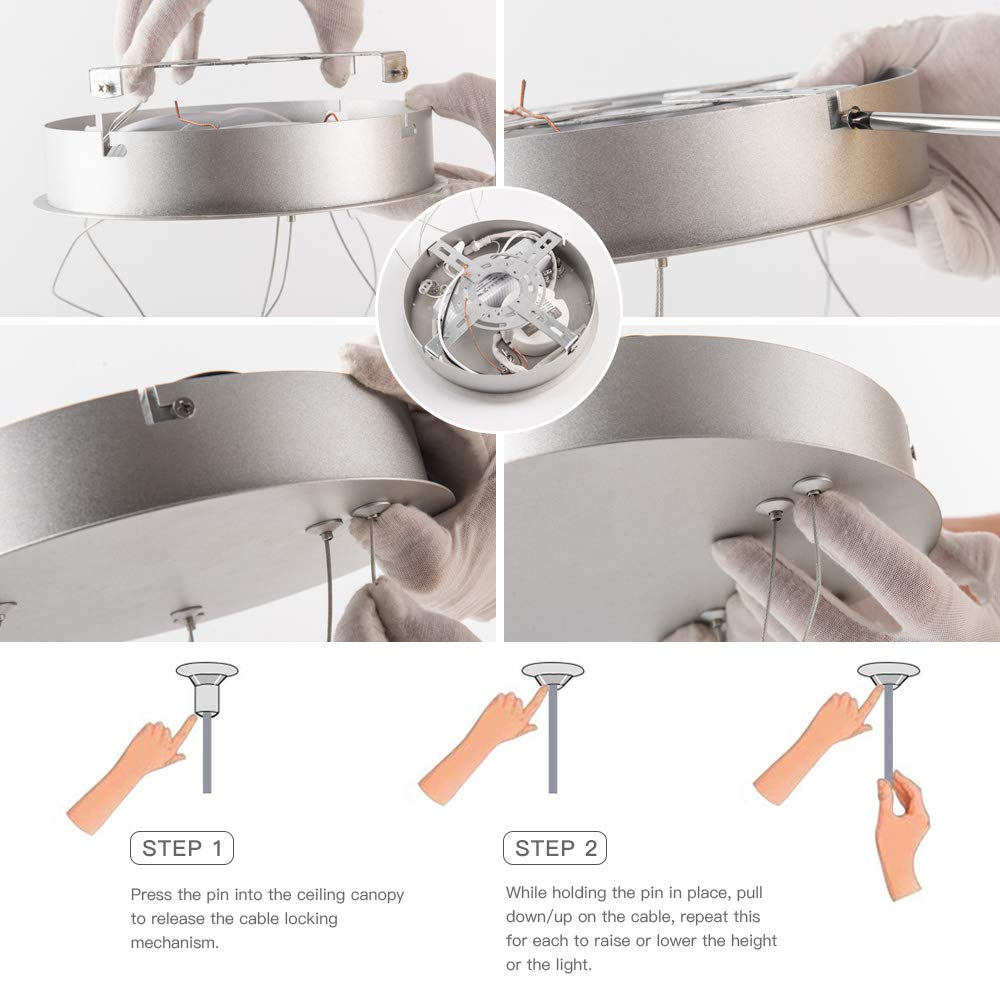 STEP 1

Press the pin into the ceiling canopy to release the cable locking mechanism.

STEP 2

While holding the pin in place, pull down/up on the cable, repeat this for each to raise or lower the height or the light.