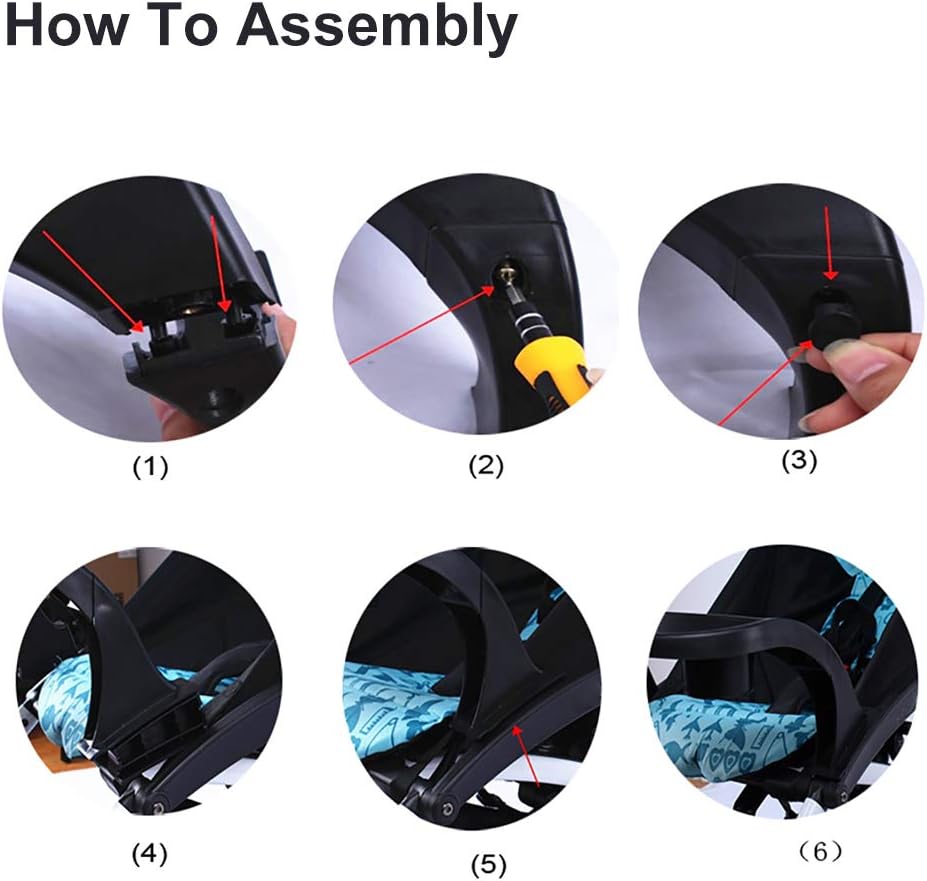 How To Assembly

(1)

(2)

(3)

(4)

(5)

（6）