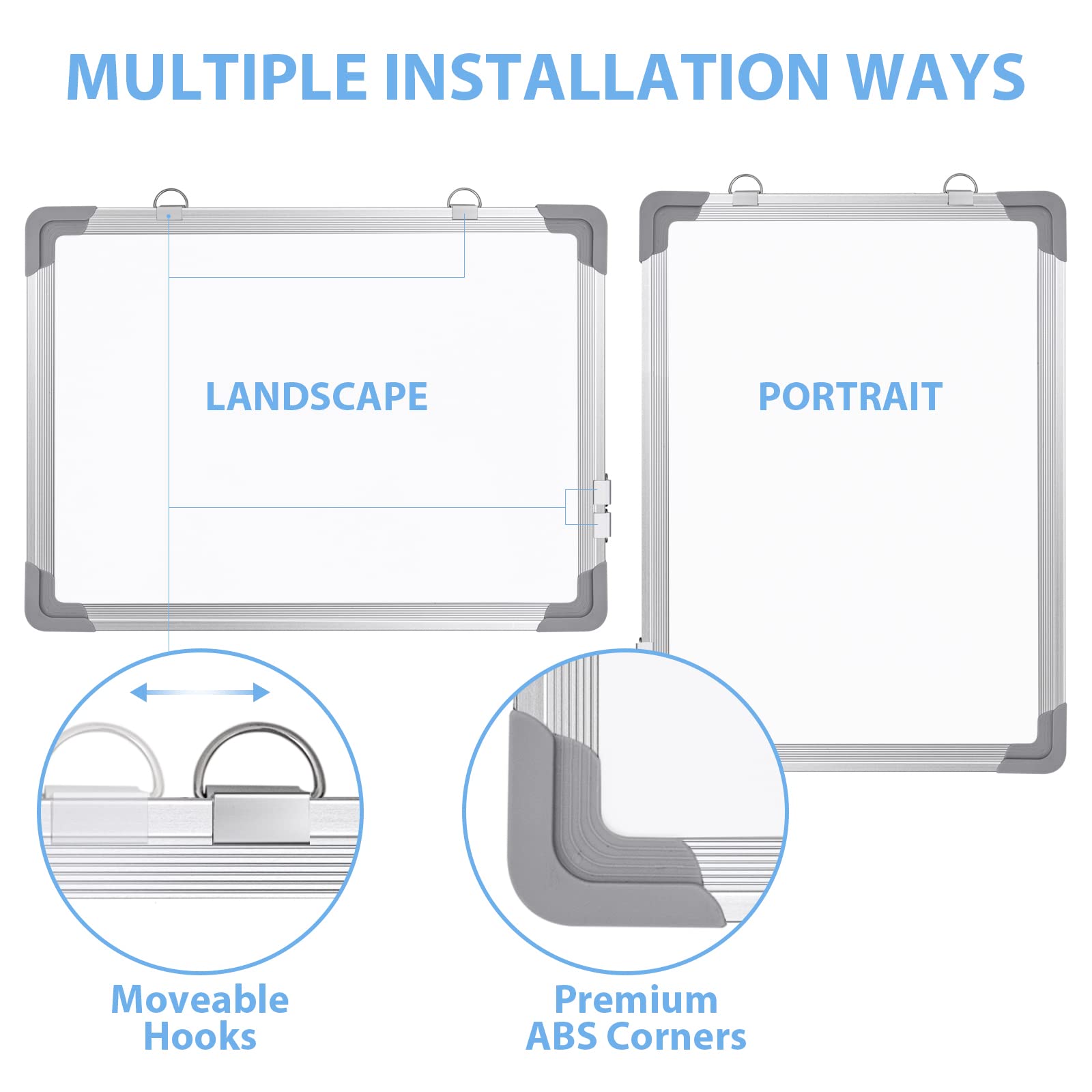 MULTIPLE INSTALLATION WAYS

LANDSCAPE

PORTRAIT

Moveable Hooks

Premium ABS Corners