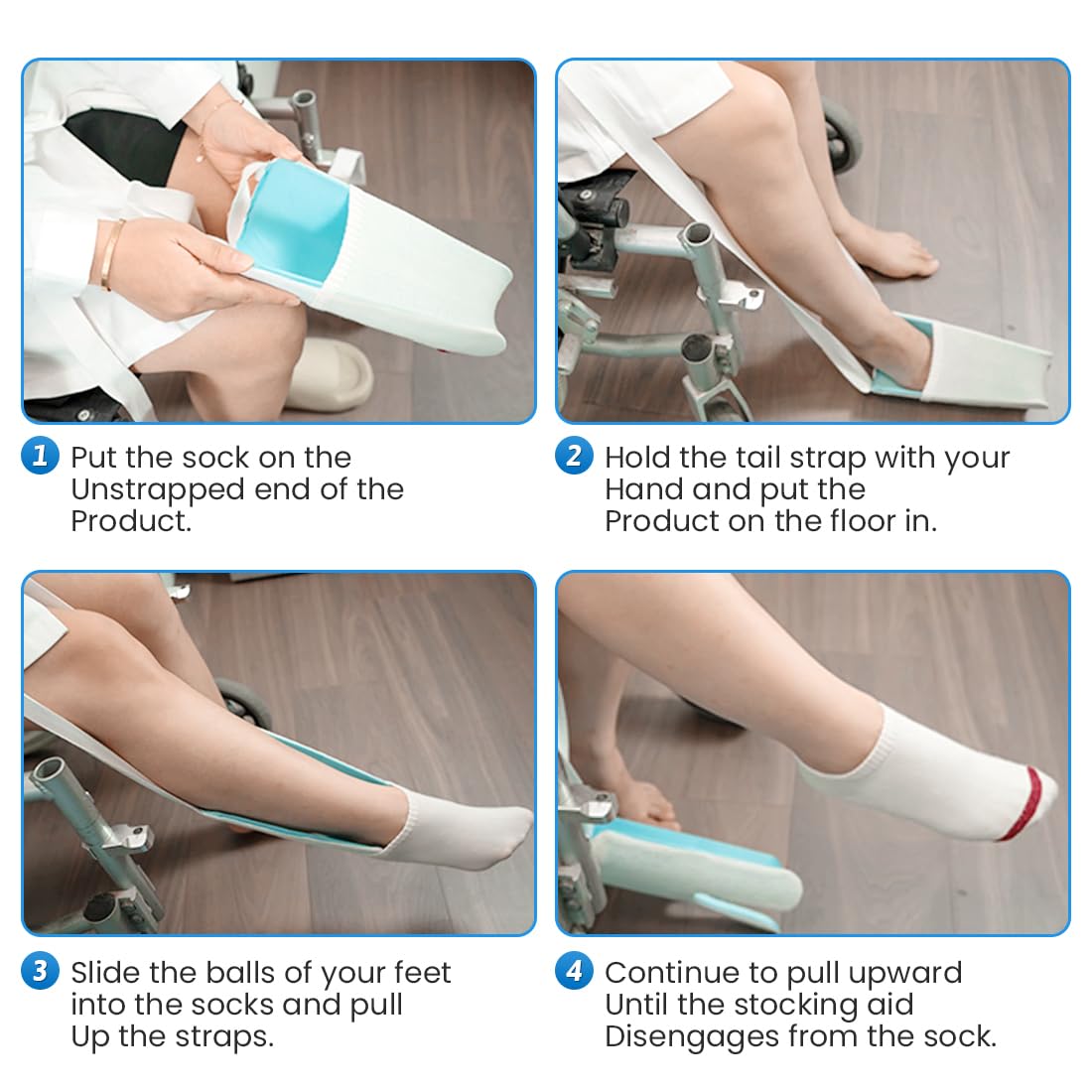 1 Put the sock on the Unstrapped end of the Product.

2 Hold the tail strap with your Hand and put the Product on the floor in.

3 Slide the balls of your feet into the socks and pull Up the straps.

4 Continue to pull upward Until the stocking aid Disengages from the sock.