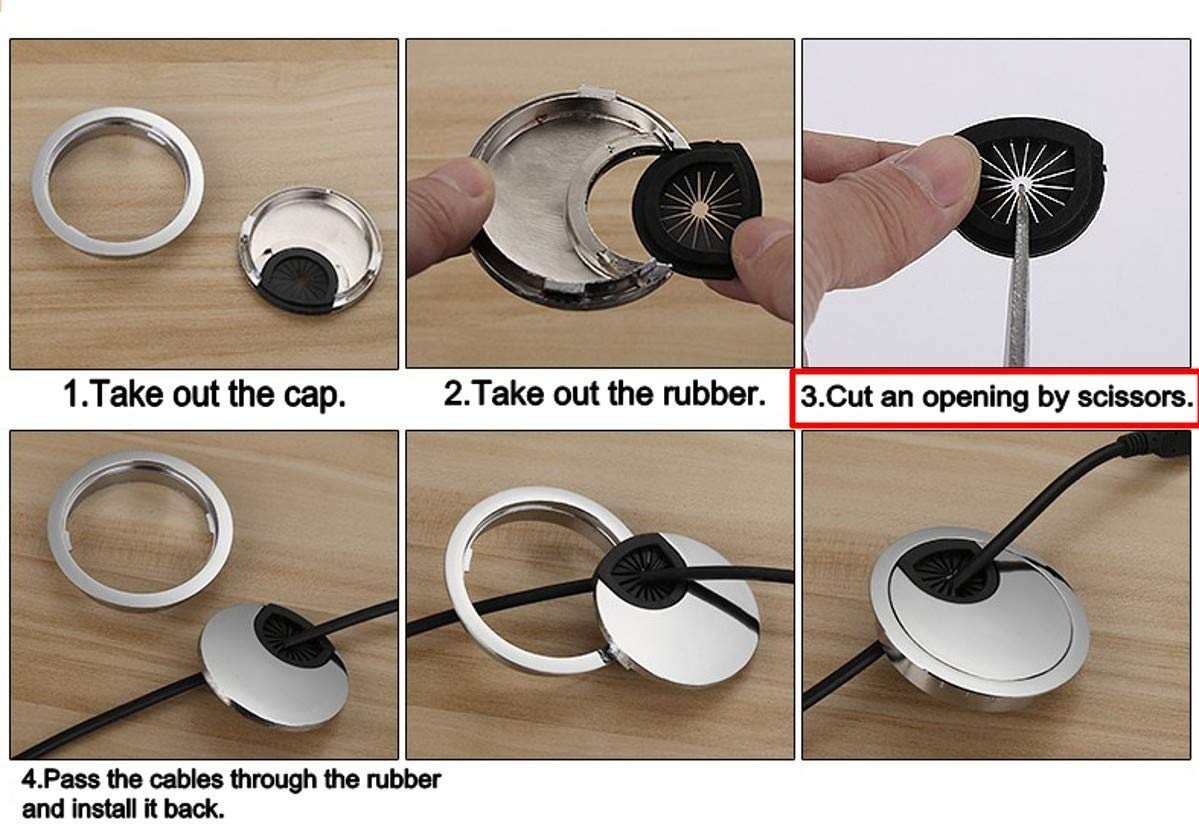 1.Take out the cap.

2.Take out the rubber.

3.Cut an opening by scissors.

4.Pass the cables through the rubber and install it back.