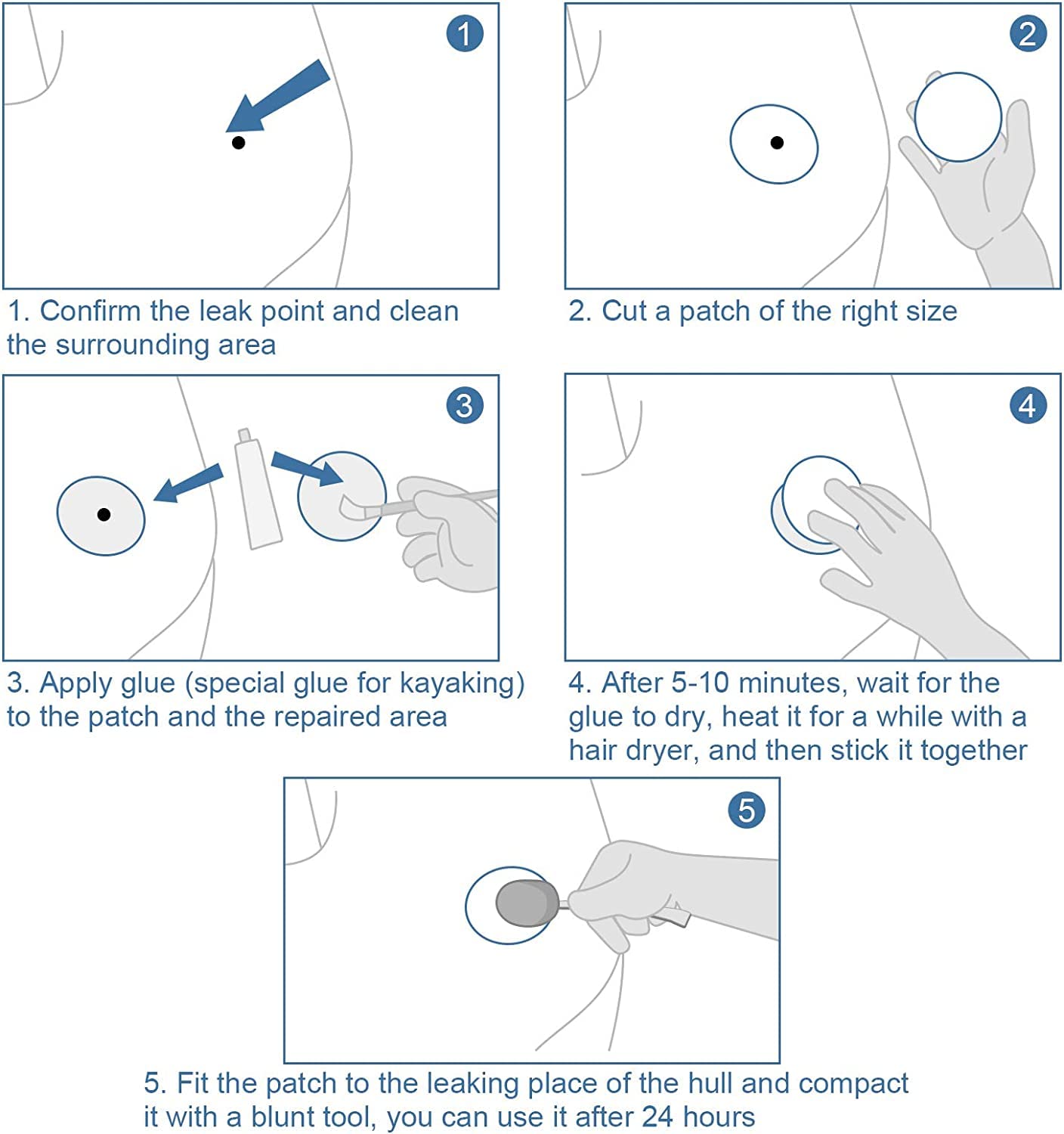 1

1. Confirm the leak point and clean the surrounding area

2

2. Cut a patch of the right size

3

3. Apply glue (special glue for kayaking) to the patch and the repaired area

4

4. After 5-10 minutes, wait for the glue to dry, heat it for a while with a hair dryer, and then stick it together

5

5. Fit the patch to the leaking place of the hull and compact it with a blunt tool, you can use it after 24 hours