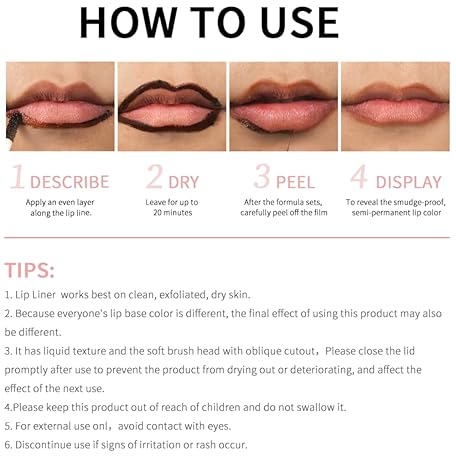 HOW TO USE

1 DESCRIBE
Apply an even layer along the lip line.

2 DRY
Leave for up to 20 minutes

3 PEEL
After the formula sets, carefully peel off the film

4 DISPLAY
To reveal the smudge-proof, semi-permanent lip color

TIPS:
1. Lip Liner works best on clean, exfoliated, dry skin.
2. Because everyone's lip base color is different, the final effect of using this product may also be different.
3. It has liquid texture and the soft brush head with oblique cutout，Please close the lid promptly after use to prevent the product from drying out or deteriorating, and affect the effect of the next use.
4.Please keep this product out of reach of children and do not swallow it.
5. For external use onl，avoid contact with eyes.
6. Discontinue use if signs of irritation or rash occur.