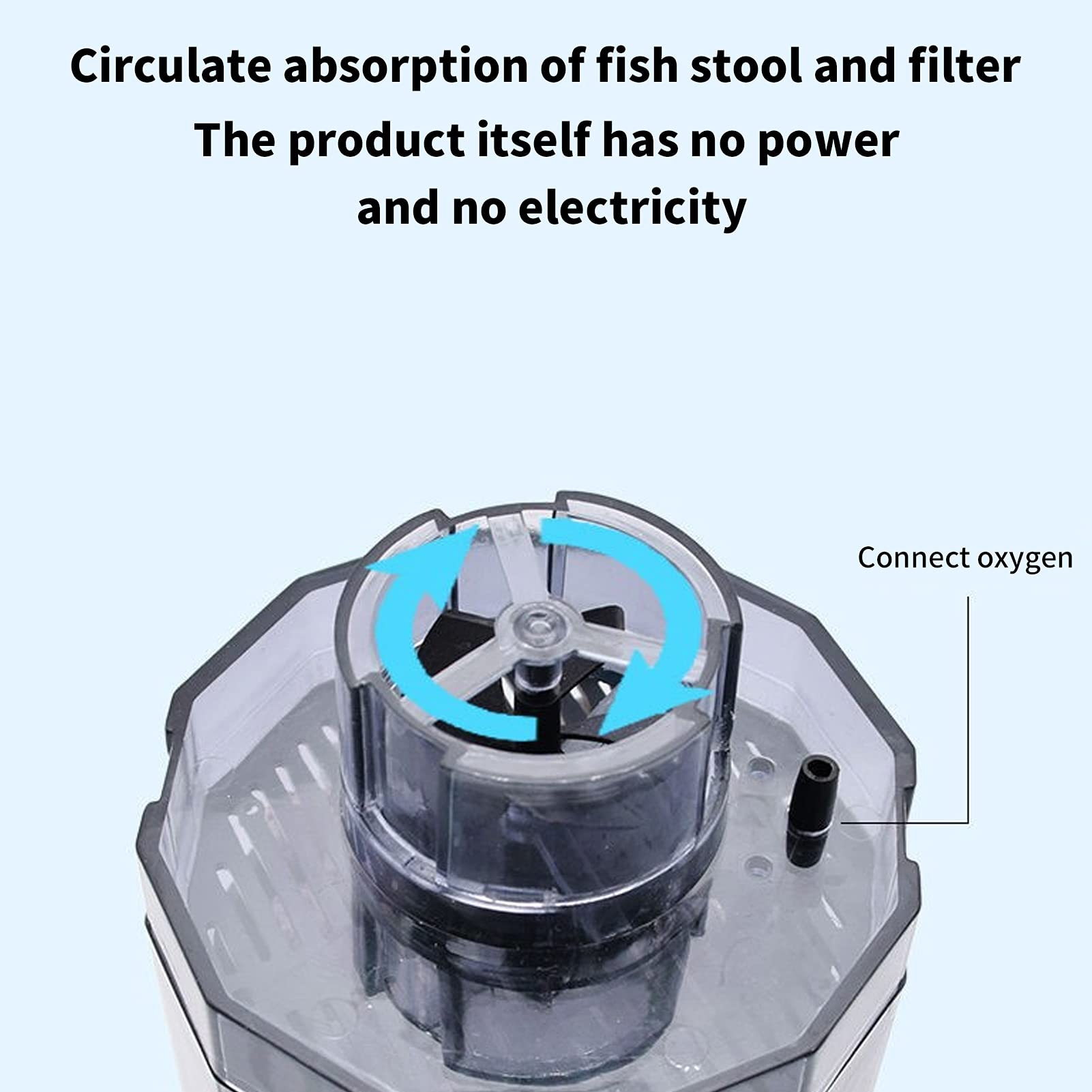 Circulate absorption of fish stool and filter
The product itself has no power
and no electricity

Connect oxygen