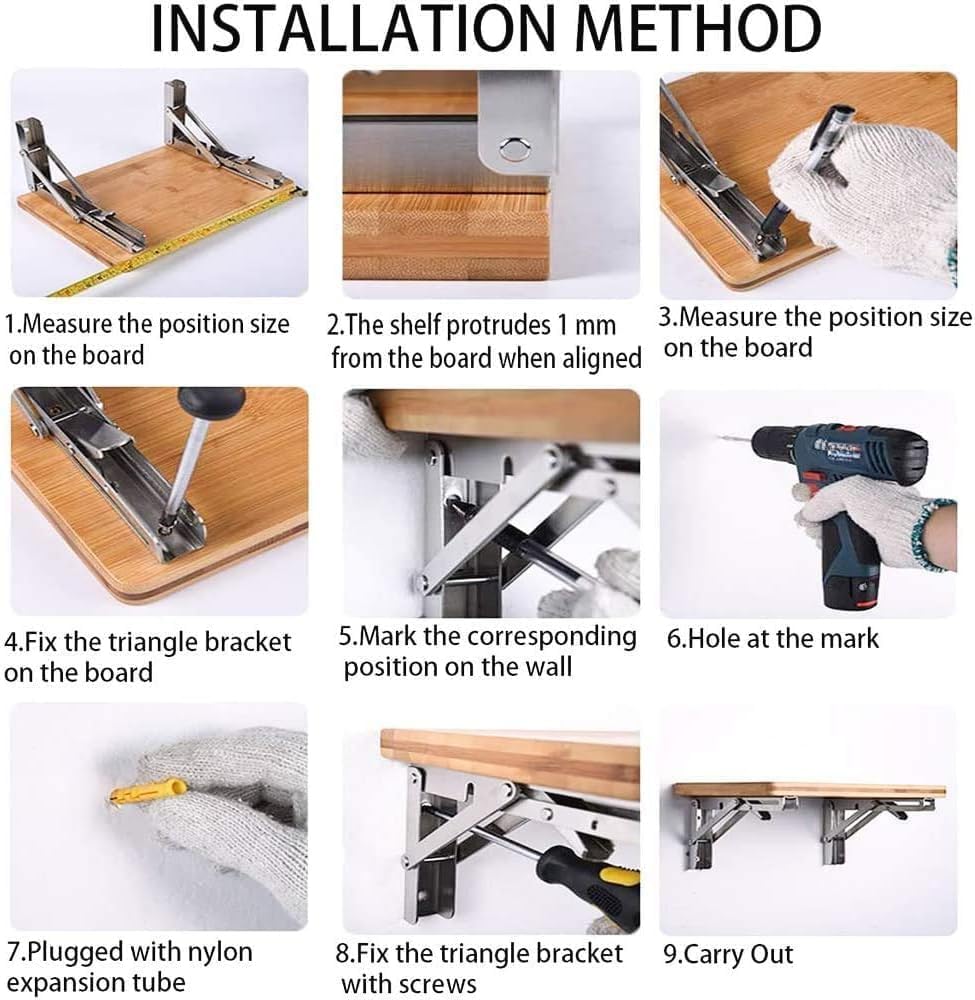 INSTALLATION METHOD

1.Measure the position size on the board

2.The shelf protrudes 1 mm from the board when aligned

3.Measure the position size on the board

4.Fix the triangle bracket on the board

5.Mark the corresponding position on the wall

6.Hole at the mark

7.Plugged with nylon expansion tube

8.Fix the triangle bracket with screws

9.Carry Out