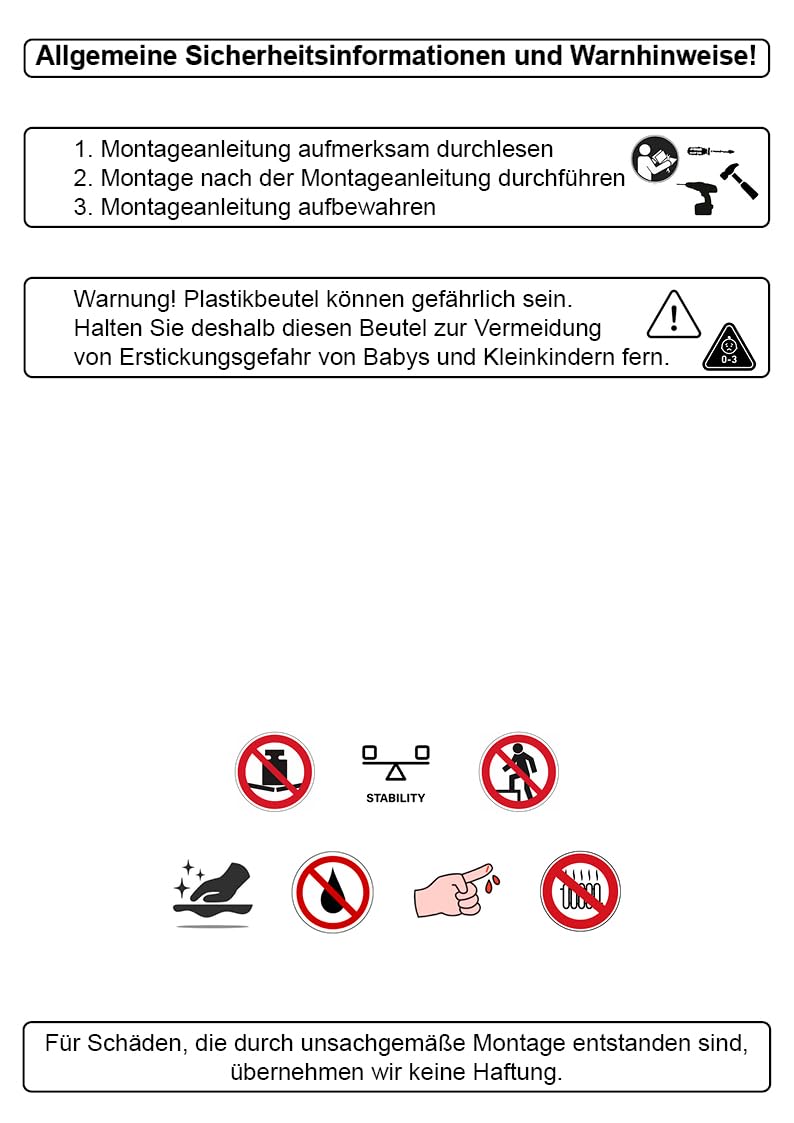 Allgemeine Sicherheitsinformationen und Warnhinweise!

1. Montageanleitung aufmerksam durchlesen
2. Montage nach der Montageanleitung durchführen
3. Montageanleitung aufbewahren

Warnung! Plastikbeutel können gefährlich sein. Halten Sie deshalb diesen Beutel zur Vermeidung von Erstickungsgefahr von Babys und Kleinkindern fern.

0-3

STABILITY

Für Schäden, die durch unsachgemäße Montage entstanden sind, übernehmen wir keine Haftung.