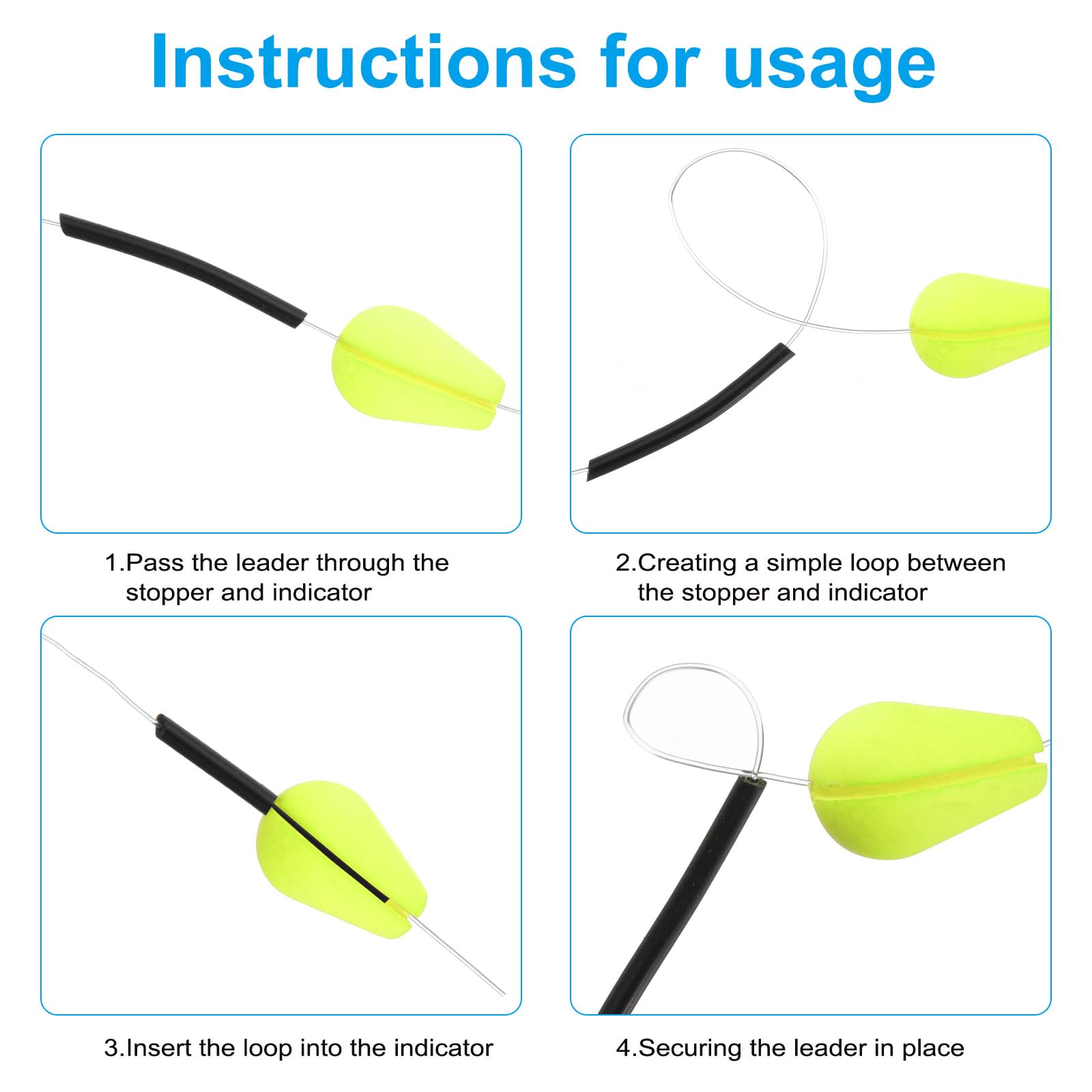 Instructions for usage

1.Pass the leader through the stopper and indicator

2.Creating a simple loop between the stopper and indicator

3.Insert the loop into the indicator

4.Securing the leader in place