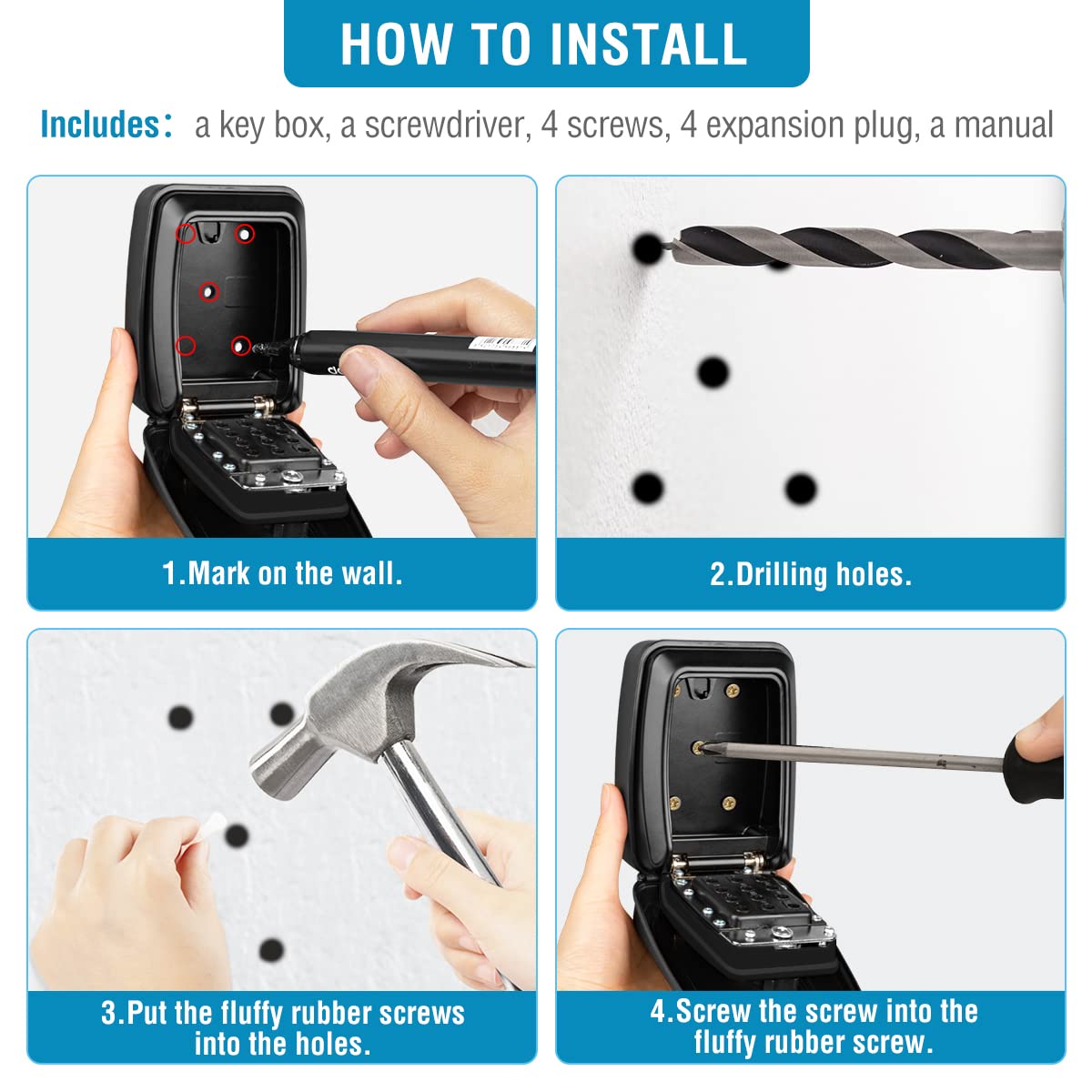 HOW TO INSTALL

Includes: a key box, a screwdriver, 4 screws, 4 expansion plug, a manual

1.Mark on the wall.

2.Drilling holes.

3.Put the fluffy rubber screws into the holes.

4.Screw the screw into the fluffy rubber screw.