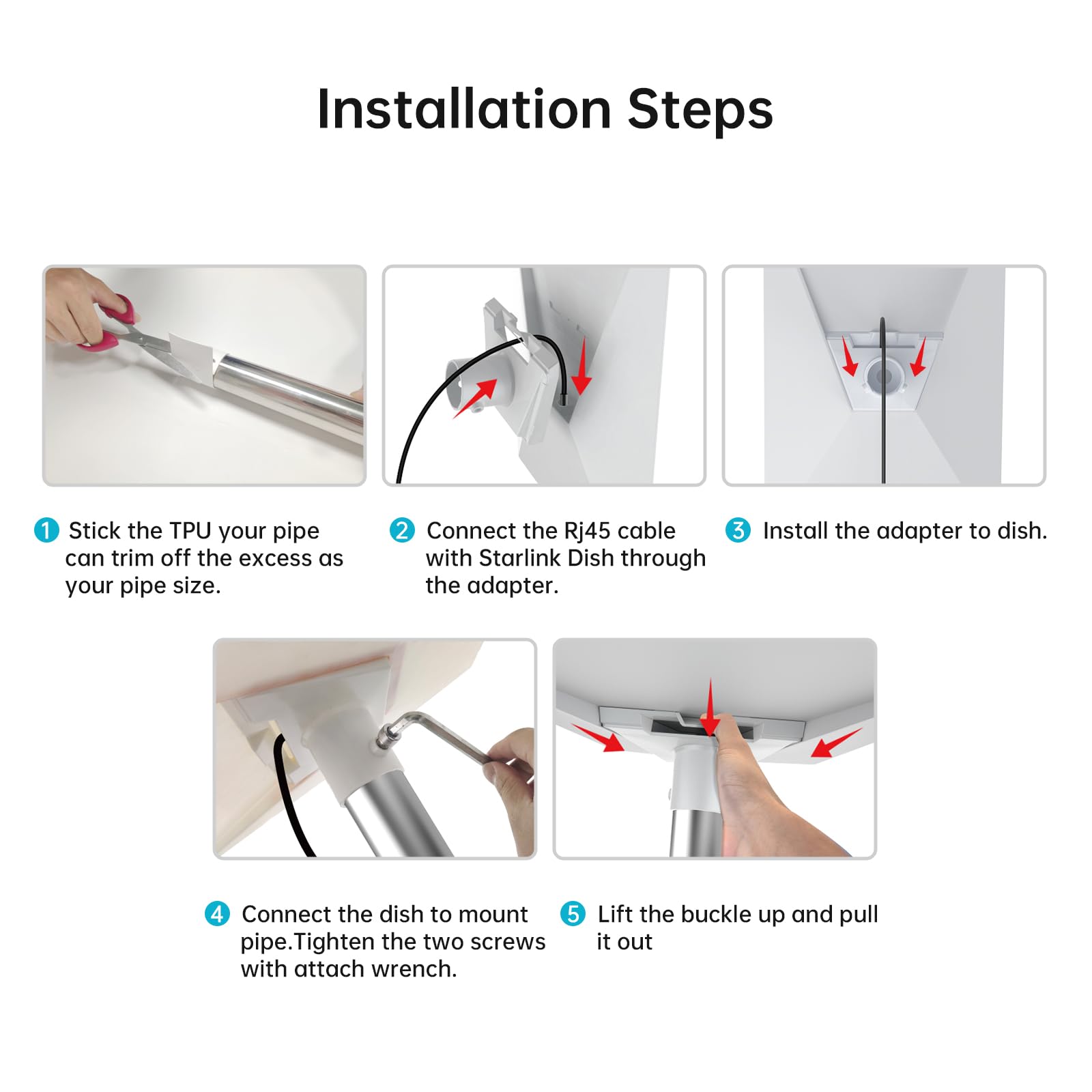 Installation Steps

1 Stick the TPU your pipe can trim off the excess as your pipe size.

2 Connect the Rj45 cable with Starlink Dish through the adapter.

3 Install the adapter to dish.

4 Connect the dish to mount pipe.Tighten the two screws with attach wrench.

5 Lift the buckle up and pull it out