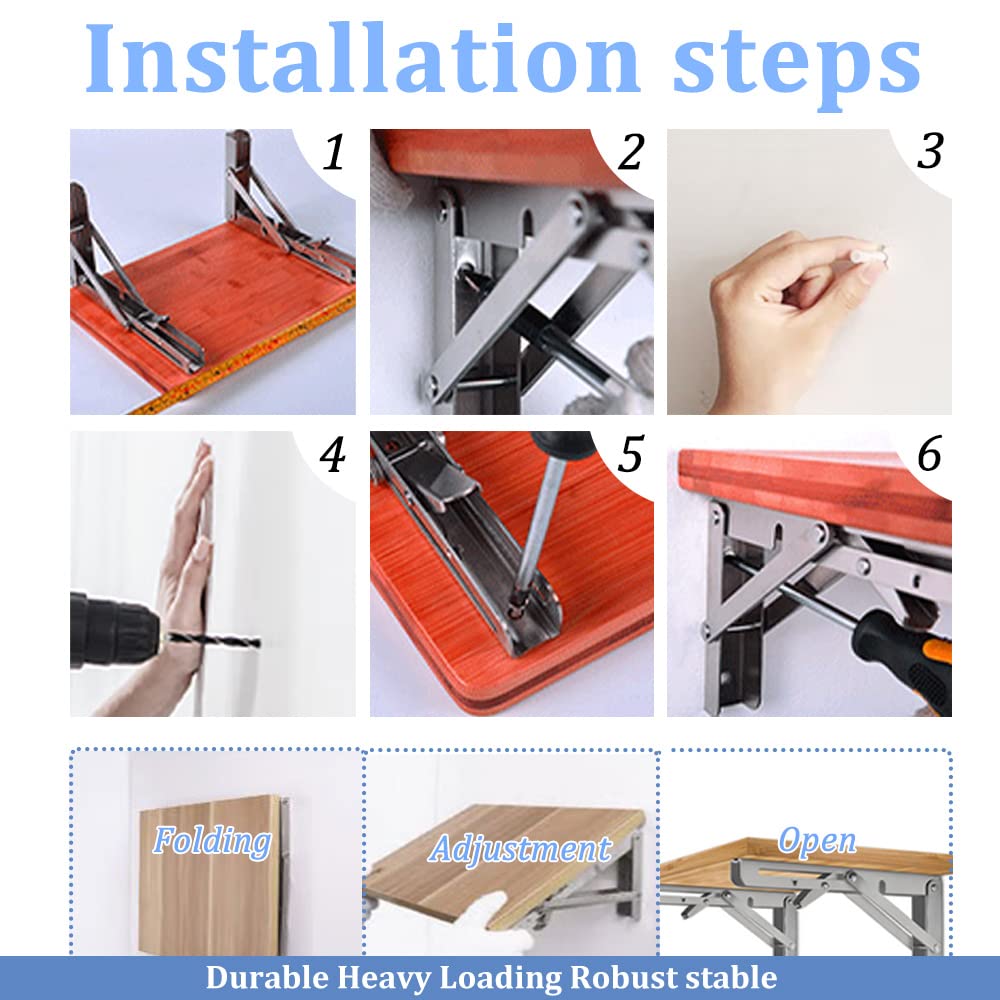 Installation steps

1

2

3

4

5

6

Folding

Adjustment

Open

Durable Heavy Loading Robust stable