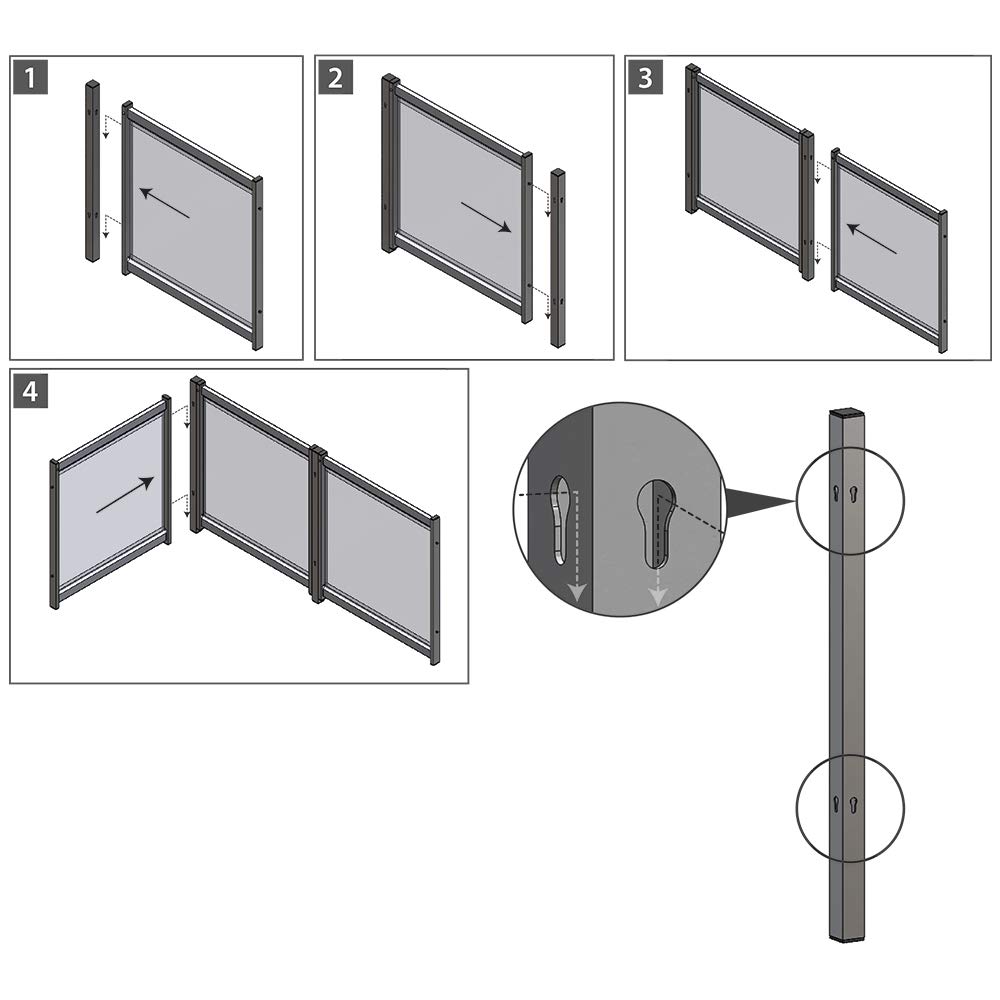 1

2

3

4