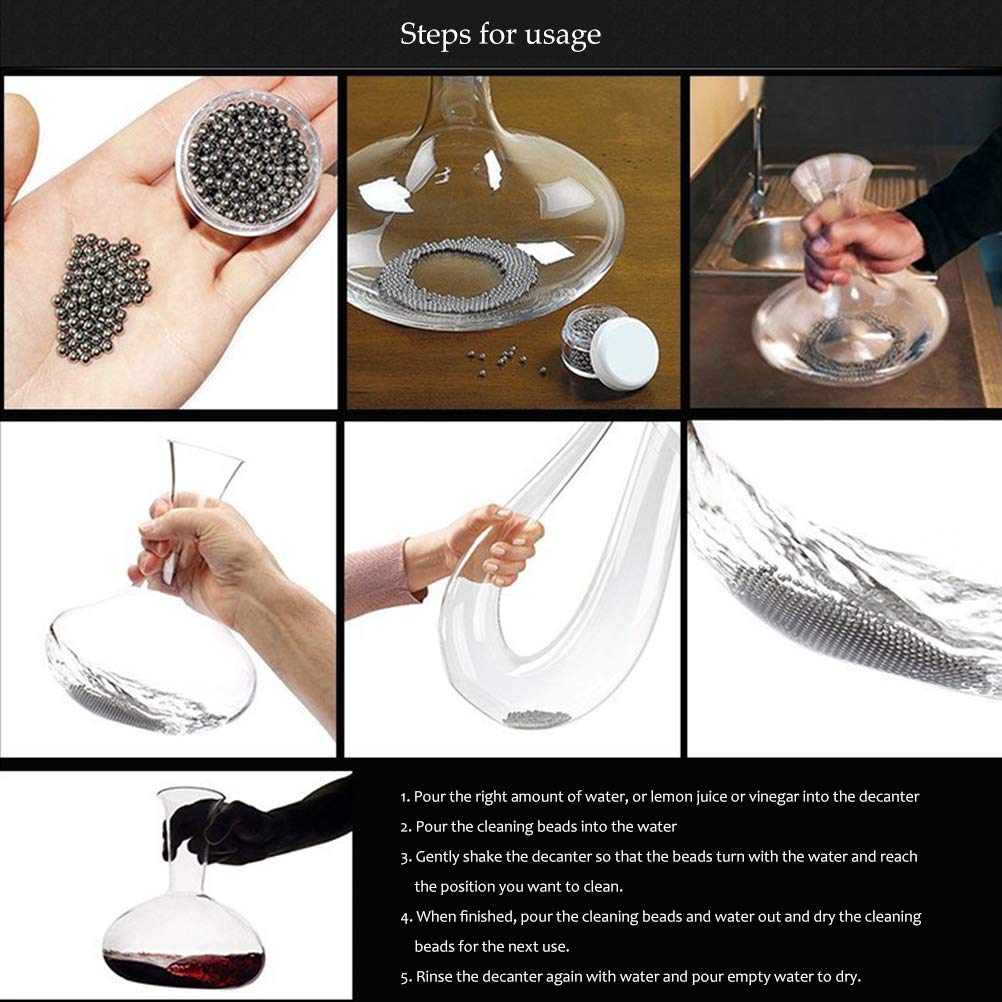 Steps for usage

1. Pour the right amount of water, or lemon juice or vinegar into the decanter
2. Pour the cleaning beads into the water
3. Gently shake the decanter so that the beads turn with the water and reach the position you want to clean.
4. When finished, pour the cleaning beads and water out and dry the cleaning beads for the next use.
5. Rinse the decanter again with water and pour empty water to dry.