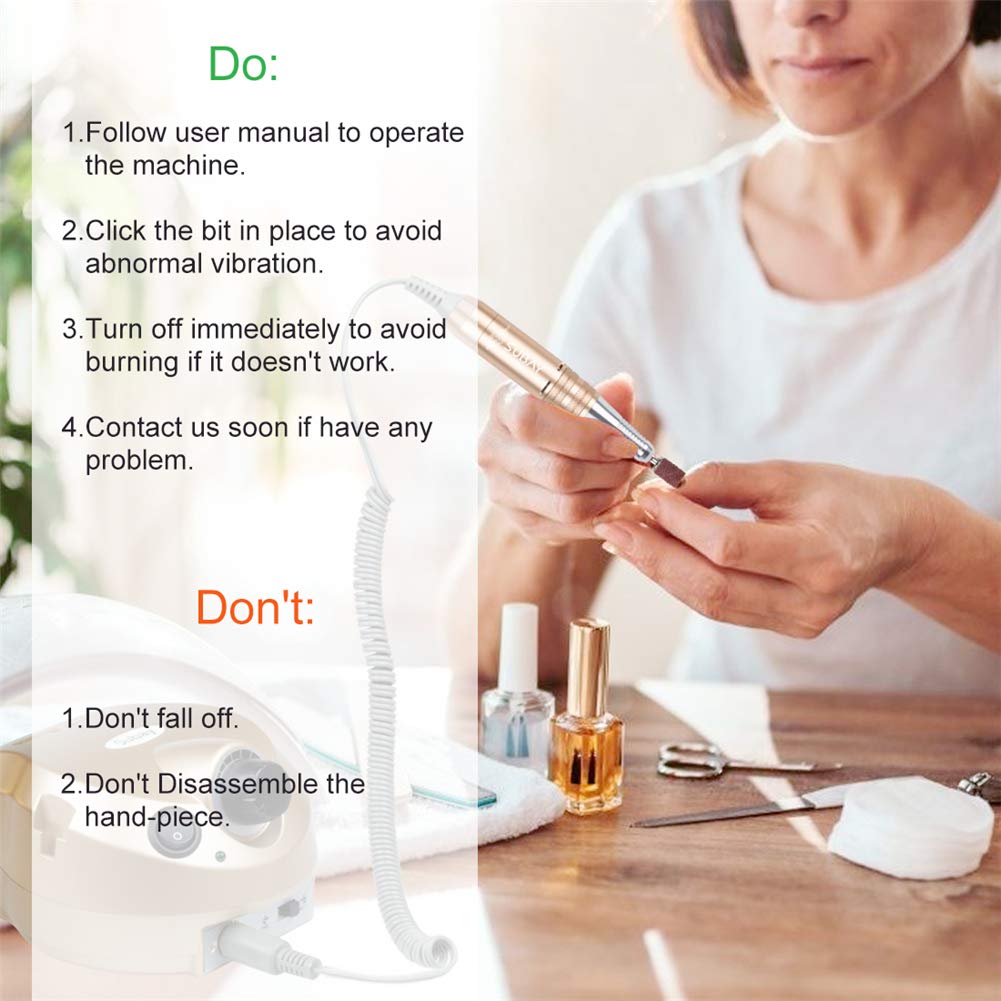 Do:

1.Follow user manual to operate the machine.

2.Click the bit in place to avoid abnormal vibration.

3.Turn off immediately to avoid burning if it doesn't work.

4.Contact us soon if have any problem.

Don't:

1.Don't fall off.

2.Don't Disassemble the hand-piece.