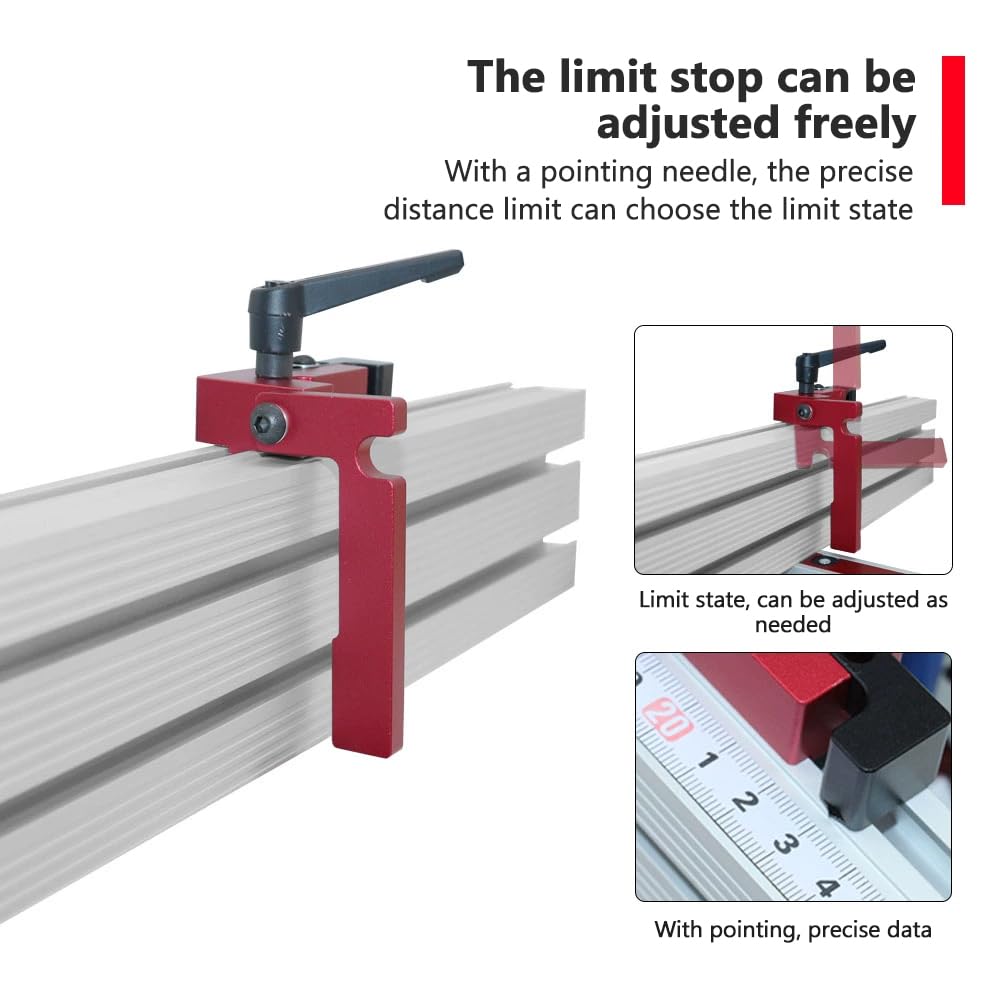 The limit stop can be adjusted freely

With a pointing needle, the precise distance limit can choose the limit state

Limit state, can be adjusted as needed

20
1
2
3
4

With pointing, precise data