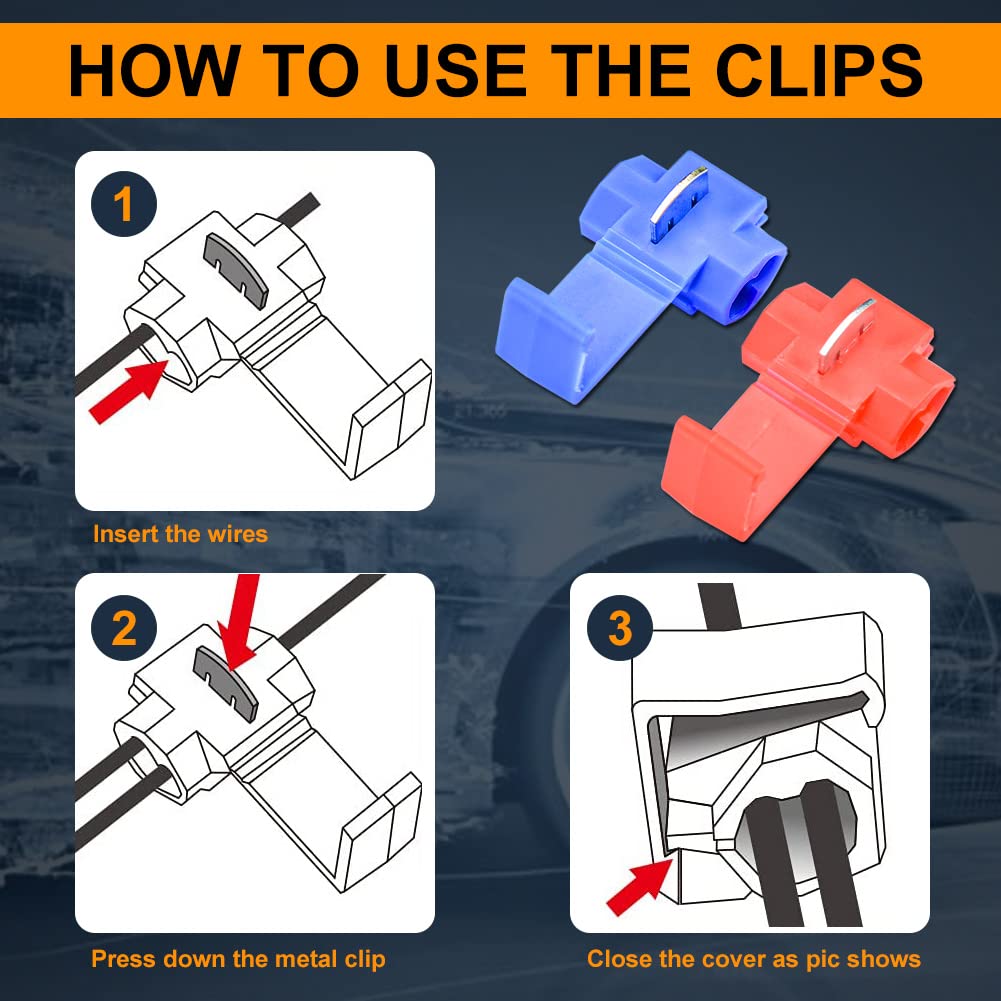 HOW TO USE THE CLIPS

1

Insert the wires

2

Press down the metal clip

3

Close the cover as pic shows