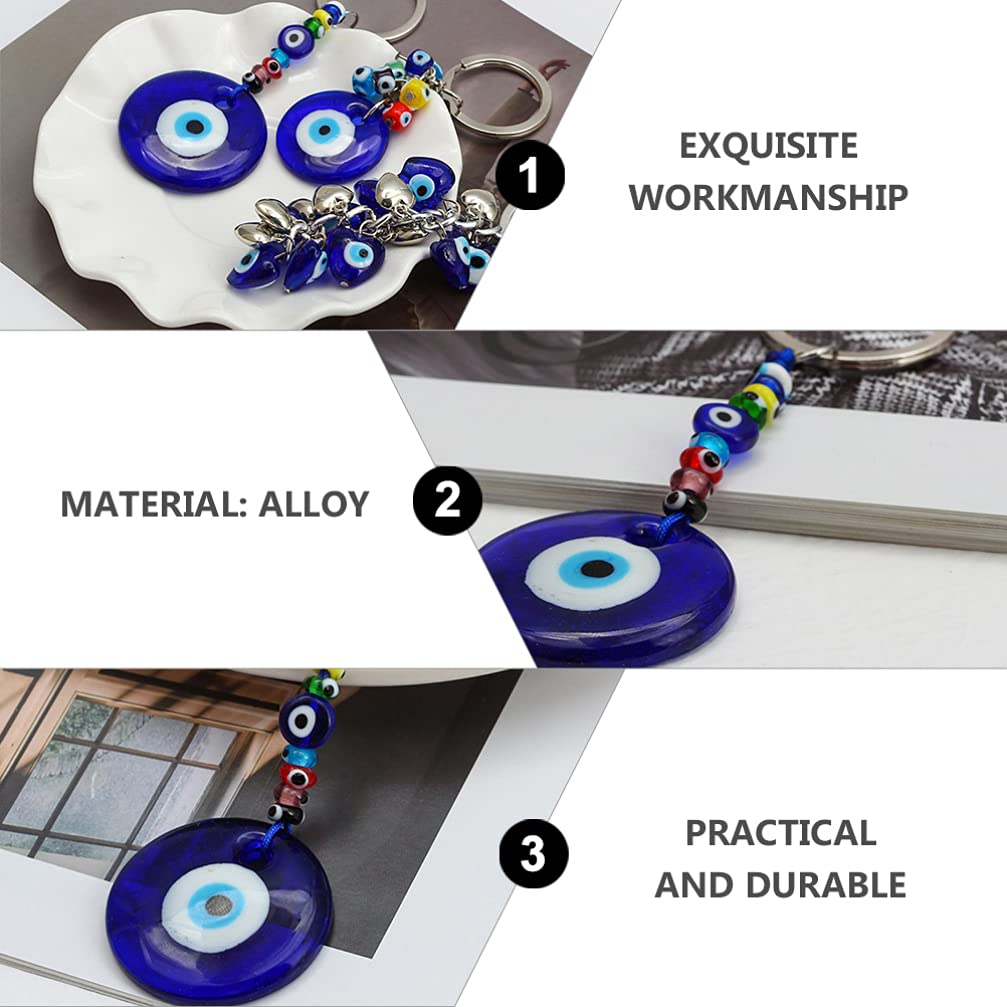 1
EXQUISITE WORKMANSHIP

MATERIAL: ALLOY
2

3
PRACTICAL AND DURABLE