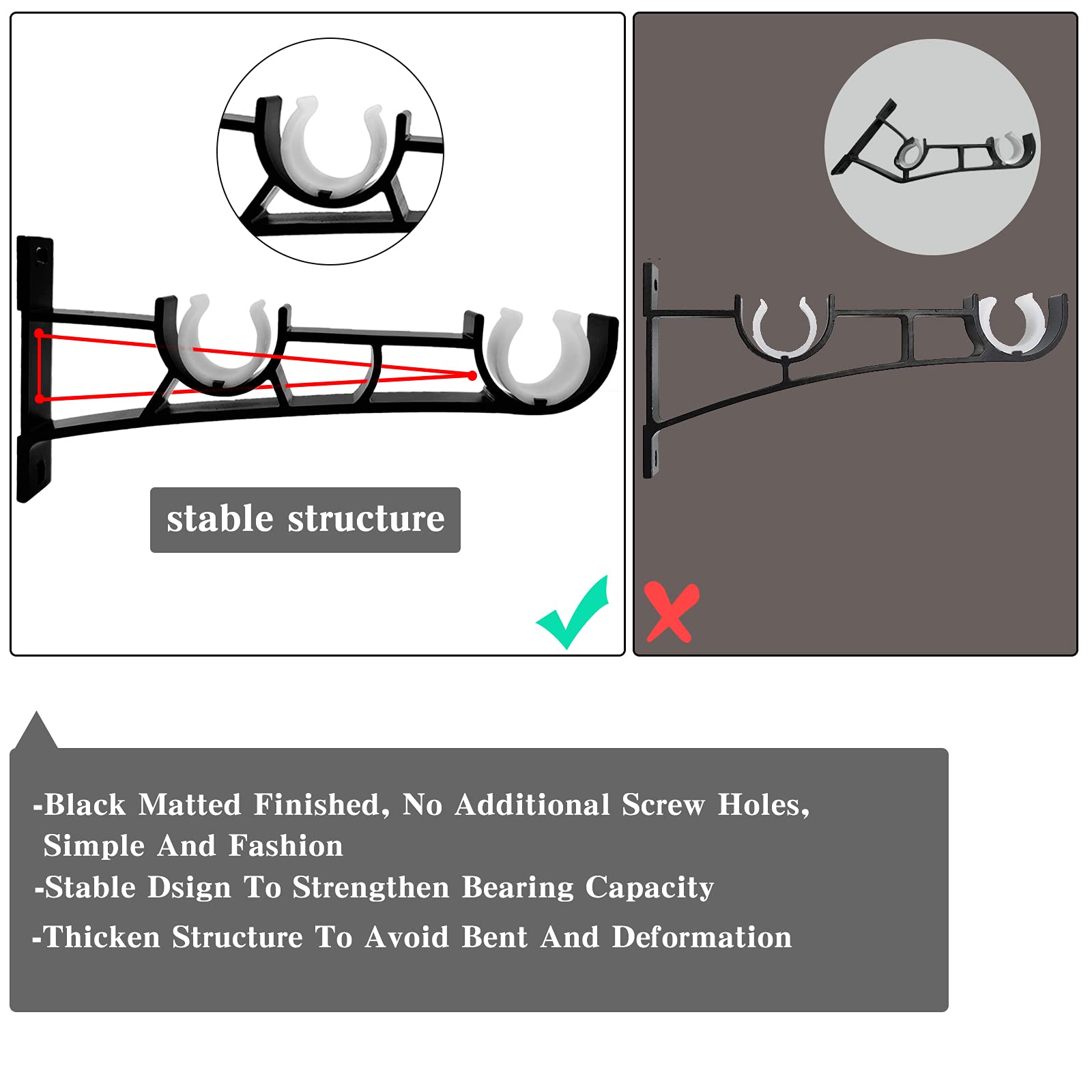 stable structure

-Black Matted Finished, No Additional Screw Holes, Simple And Fashion
-Stable Dsign To Strengthen Bearing Capacity
-Thicken Structure To Avoid Bent And Deformation