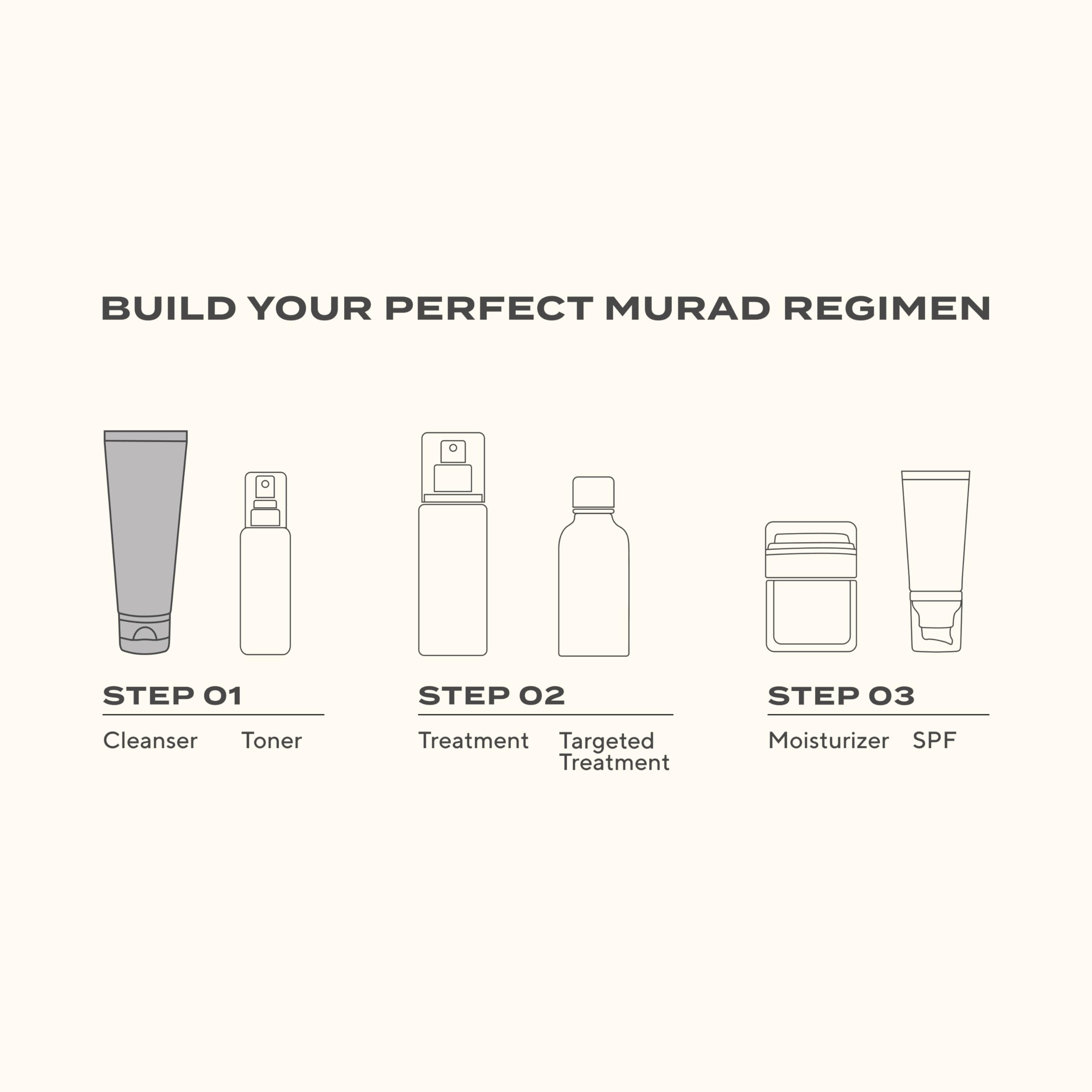 BUILD YOUR PERFECT MURAD REGIMEN

STEP 01

Cleanser Toner

STEP 02

Treatment Targeted Treatment

STEP 03

Moisturizer SPF