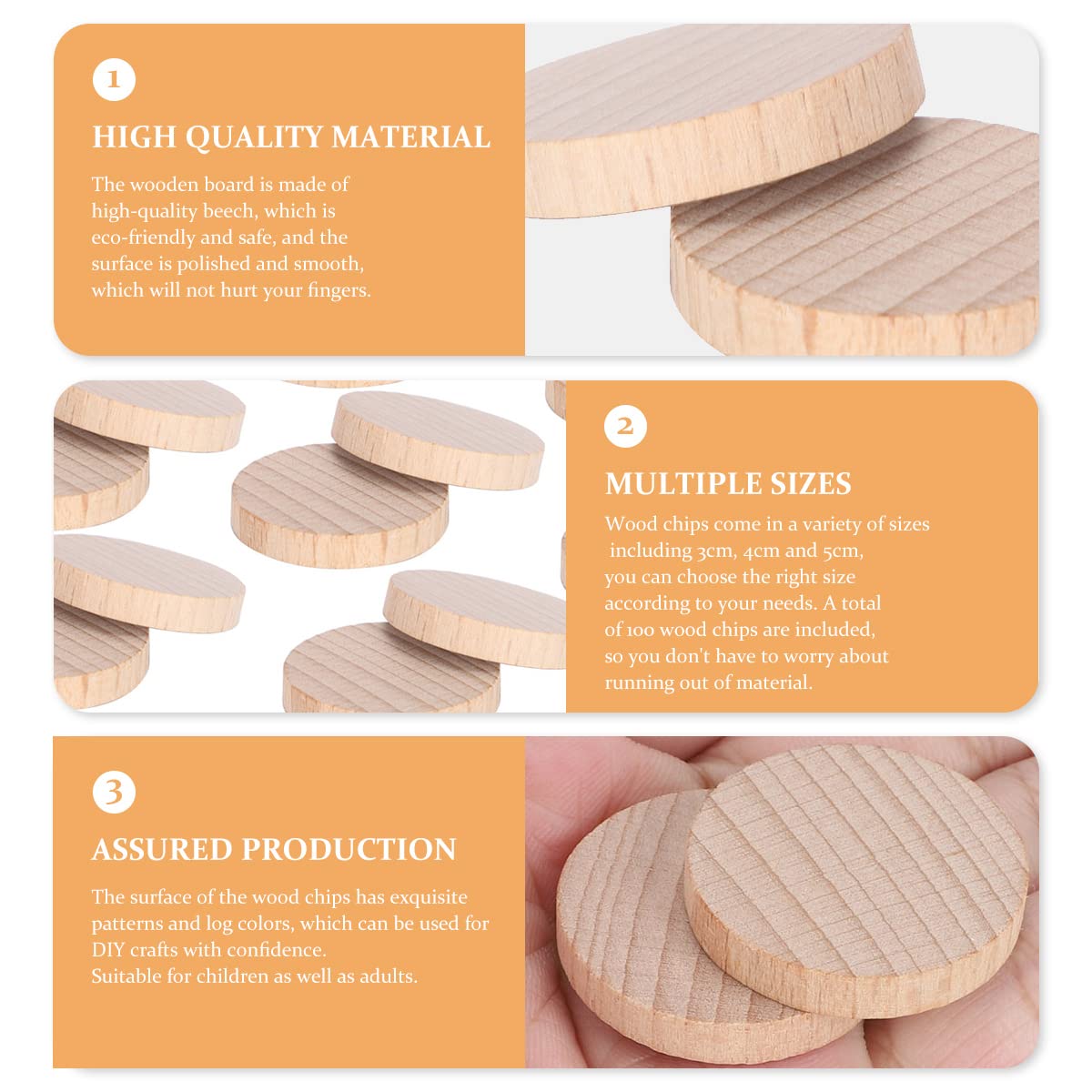 1

HIGH QUALITY MATERIAL

The wooden board is made of high-quality beech, which is eco-friendly and safe, and the surface is polished and smooth, which will not hurt your fingers.

2

MULTIPLE SIZES

Wood chips come in a variety of sizes including 3cm, 4cm and 5cm, you can choose the right size according to your needs. A total of 100 wood chips are included, so you don't have to worry about running out of material.

3

ASSURED PRODUCTION

The surface of the wood chips has exquisite patterns and log colors, which can be used for DIY crafts with confidence.
Suitable for children as well as adults.