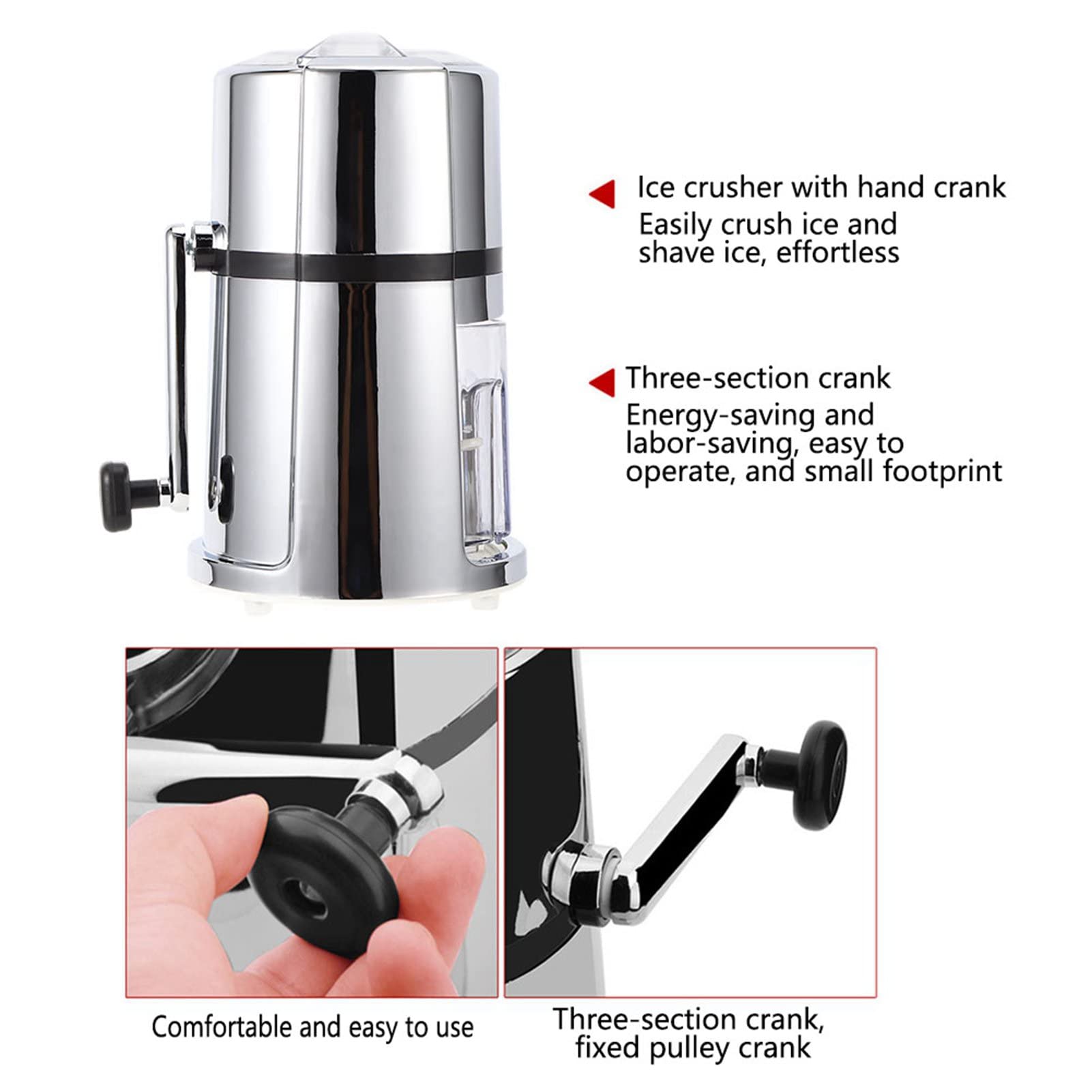 Ice crusher with hand crank
Easily crush ice and shave ice, effortless

Three-section crank
Energy-saving and labor-saving, easy to operate, and small footprint

Comfortable and easy to use

Three-section crank, fixed pulley crank