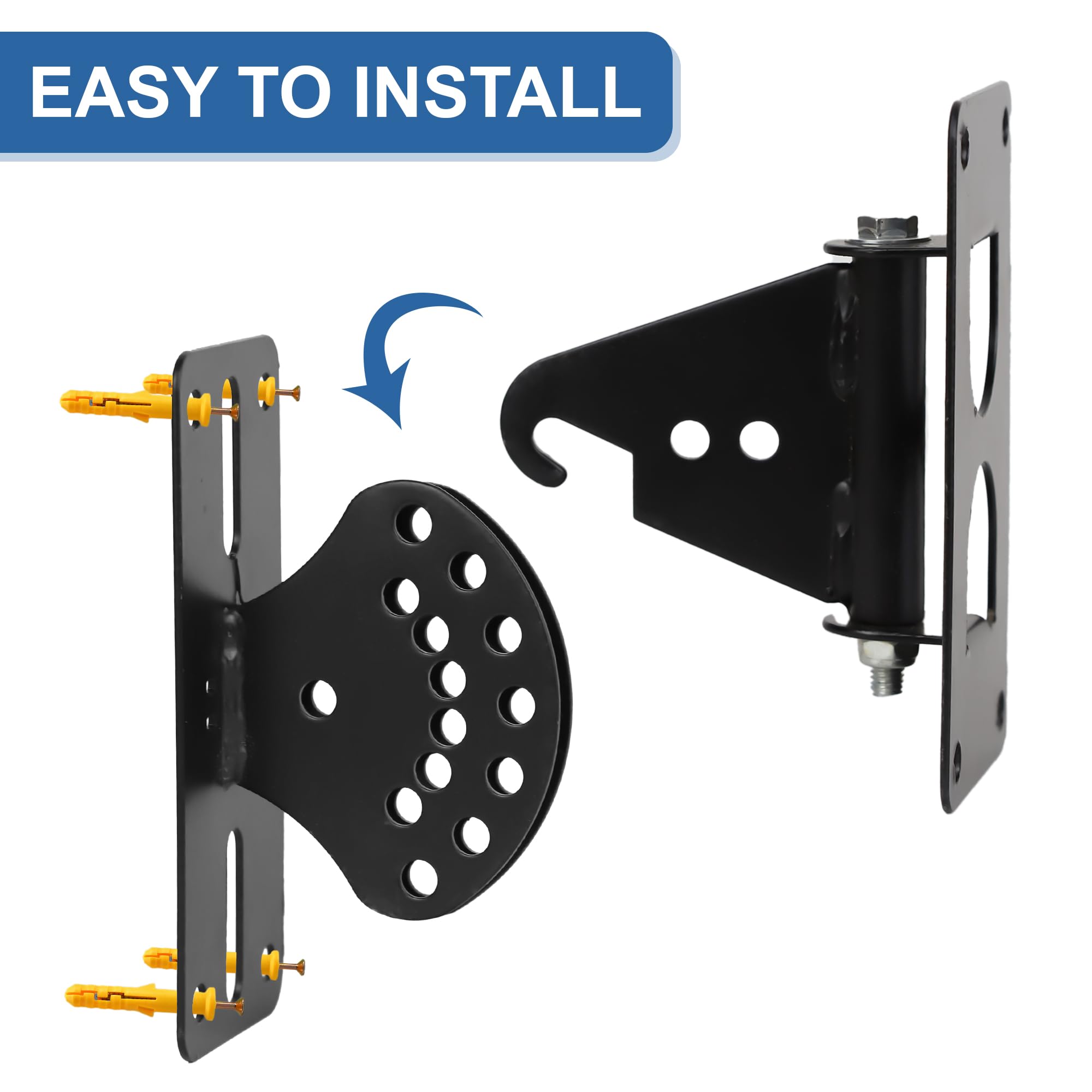 EASY TO INSTALL