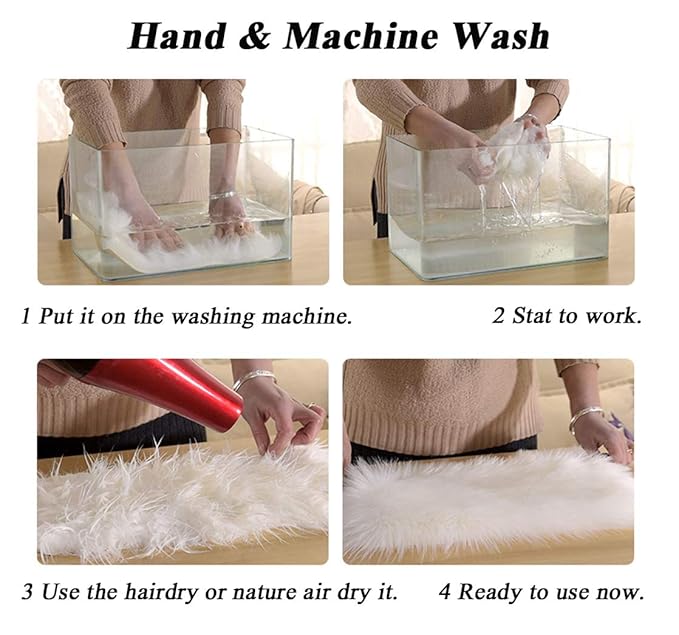 Hand & Machine Wash

1 Put it on the washing machine.

2 Stat to work.

3 Use the hairdry or nature air dry it.

4 Ready to use now.