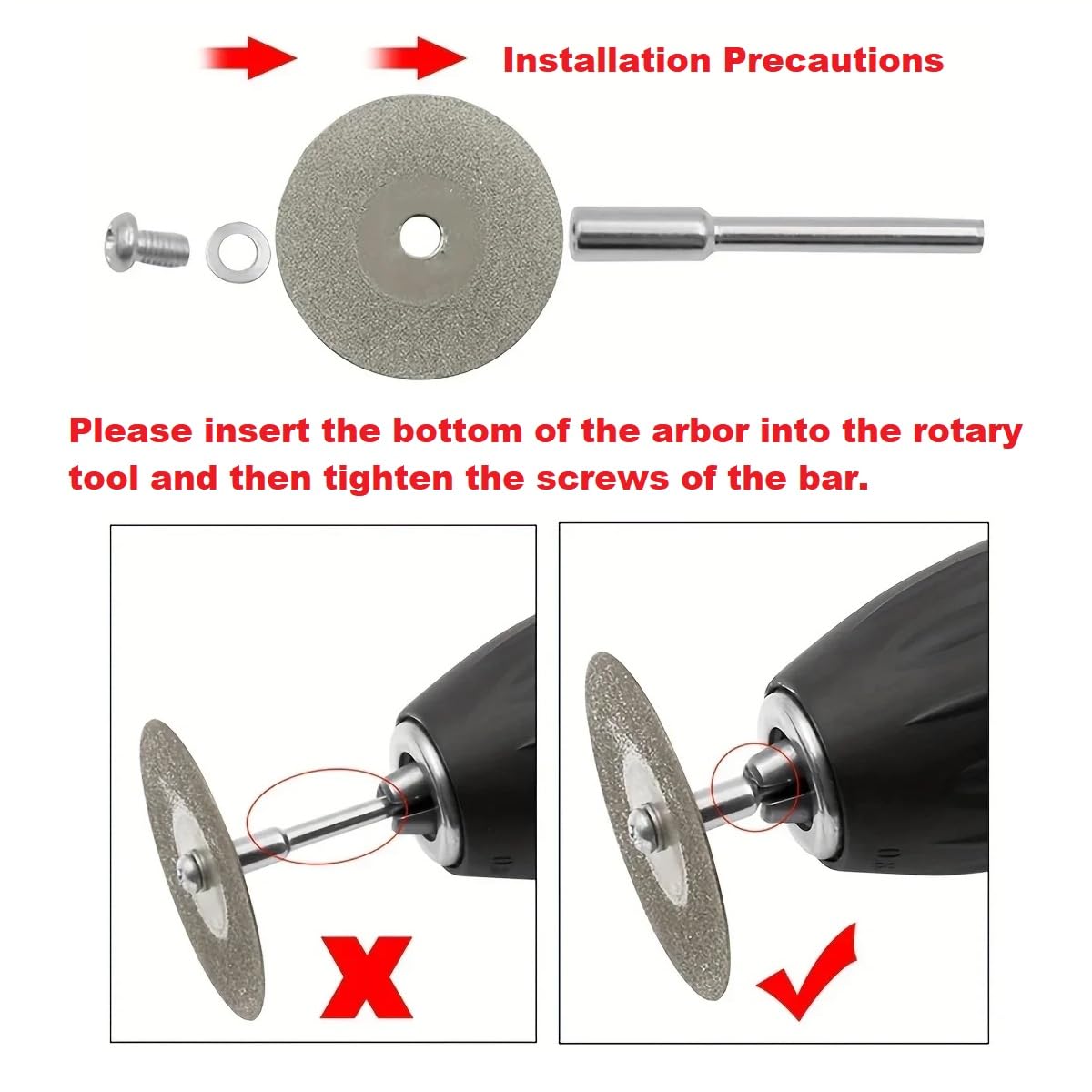 Installation Precautions

Please insert the bottom of the arbor into the rotary tool and then tighten the screws of the bar.

X