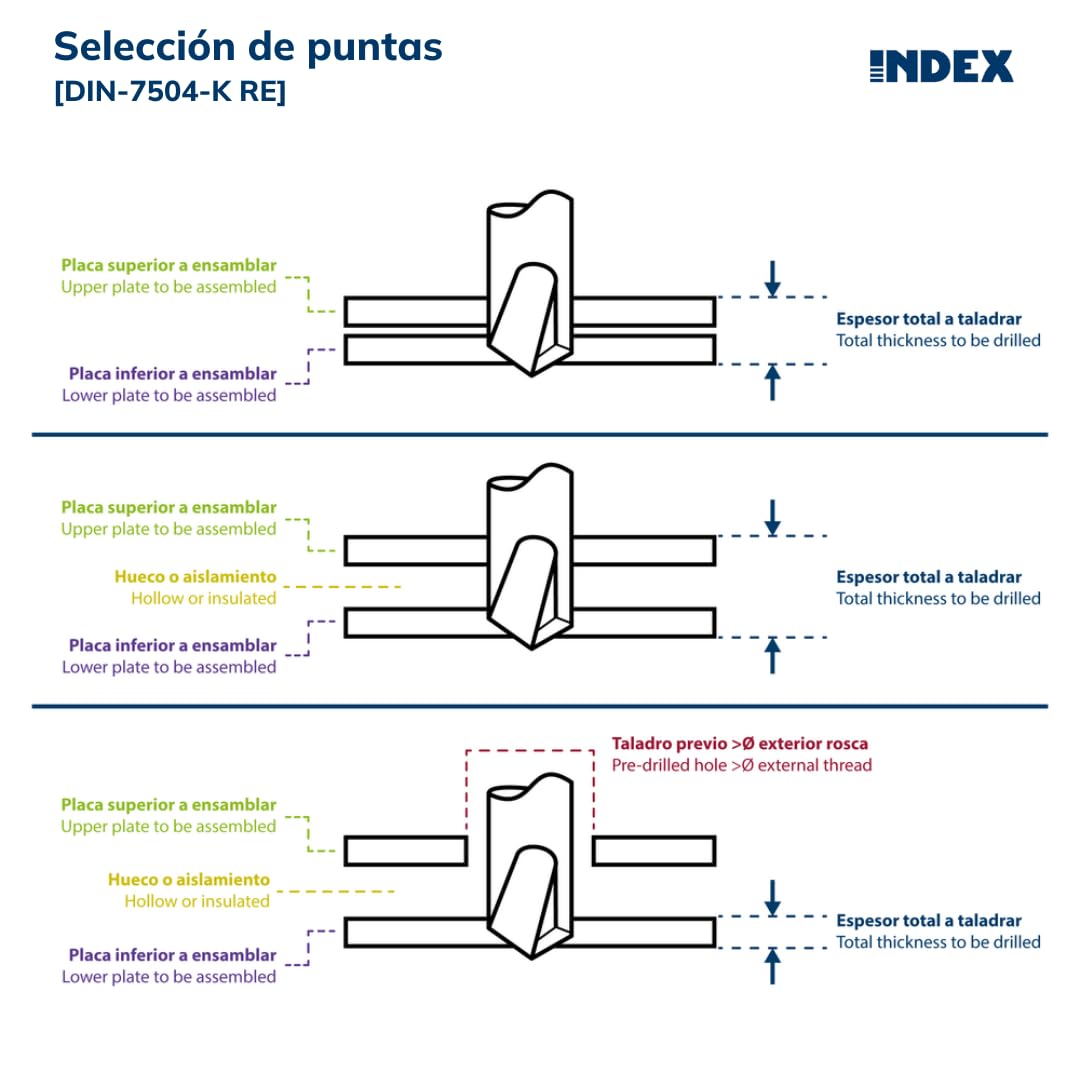 Selección de puntas
[DIN-7504-K RE]

INDEX

Placa superior a ensamblar
Upper plate to be assembled

Placa inferior a ensamblar
Lower plate to be assembled

Espesor total a taladrar
Total thickness to be drilled

Placa superior a ensamblar
Upper plate to be assembled

Hueco o aislamiento
Hollow or insulated

Placa inferior a ensamblar
Lower plate to be assembled

Espesor total a taladrar
Total thickness to be drilled

Taladro previo >Ø exterior rosca
Pre-drilled hole >Ø external thread

Placa superior a ensamblar
Upper plate to be assembled

Hueco o aislamiento
Hollow or insulated

Placa inferior a ensamblar
Lower plate to be assembled

Espesor total a taladrar
Total thickness to be drilled