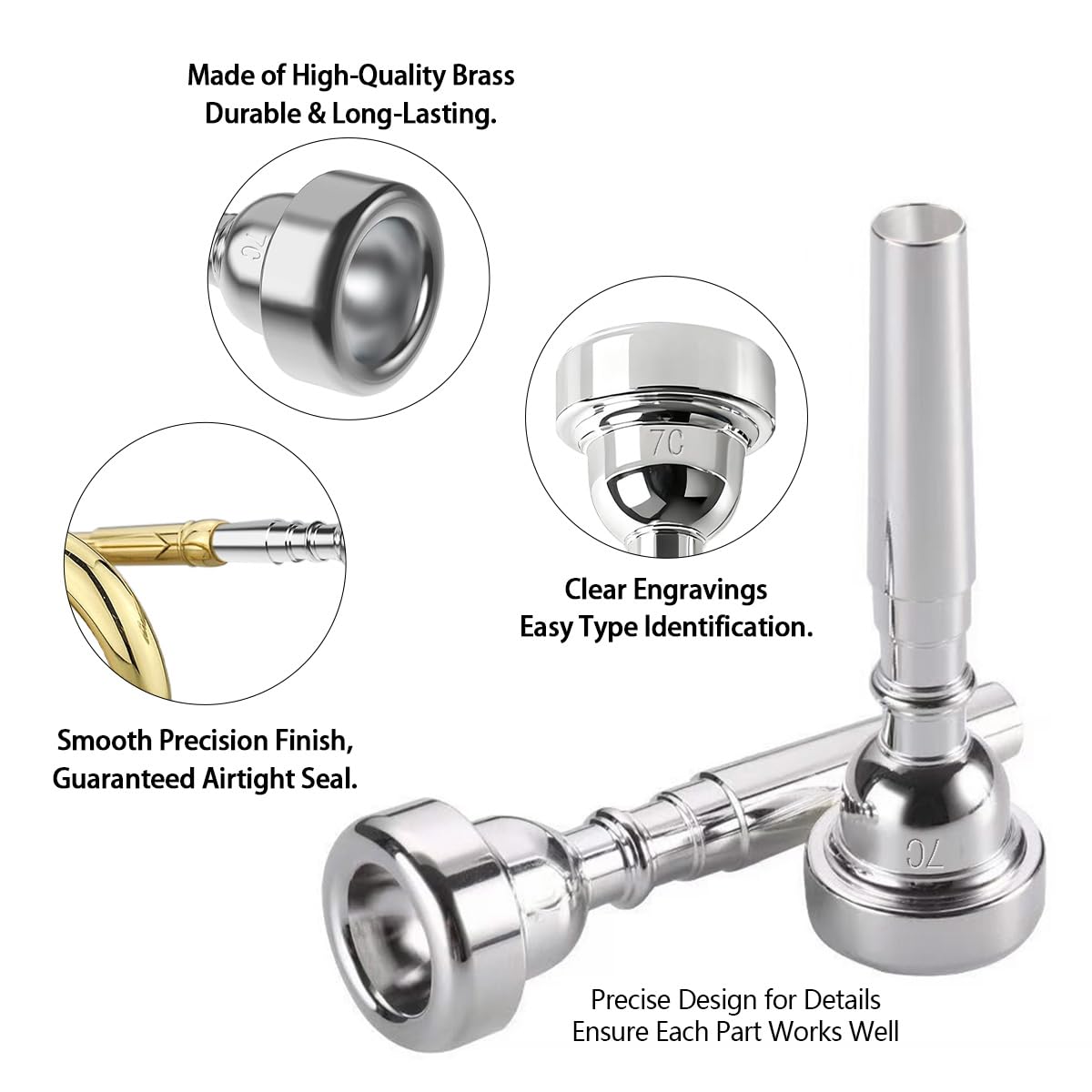 Made of High-Quality Brass
Durable & Long-Lasting.

7C

7C

Clear Engravings
Easy Type Identification.

Smooth Precision Finish,
Guaranteed Airtight Seal.

7C

Precise Design for Details
Ensure Each Part Works Well