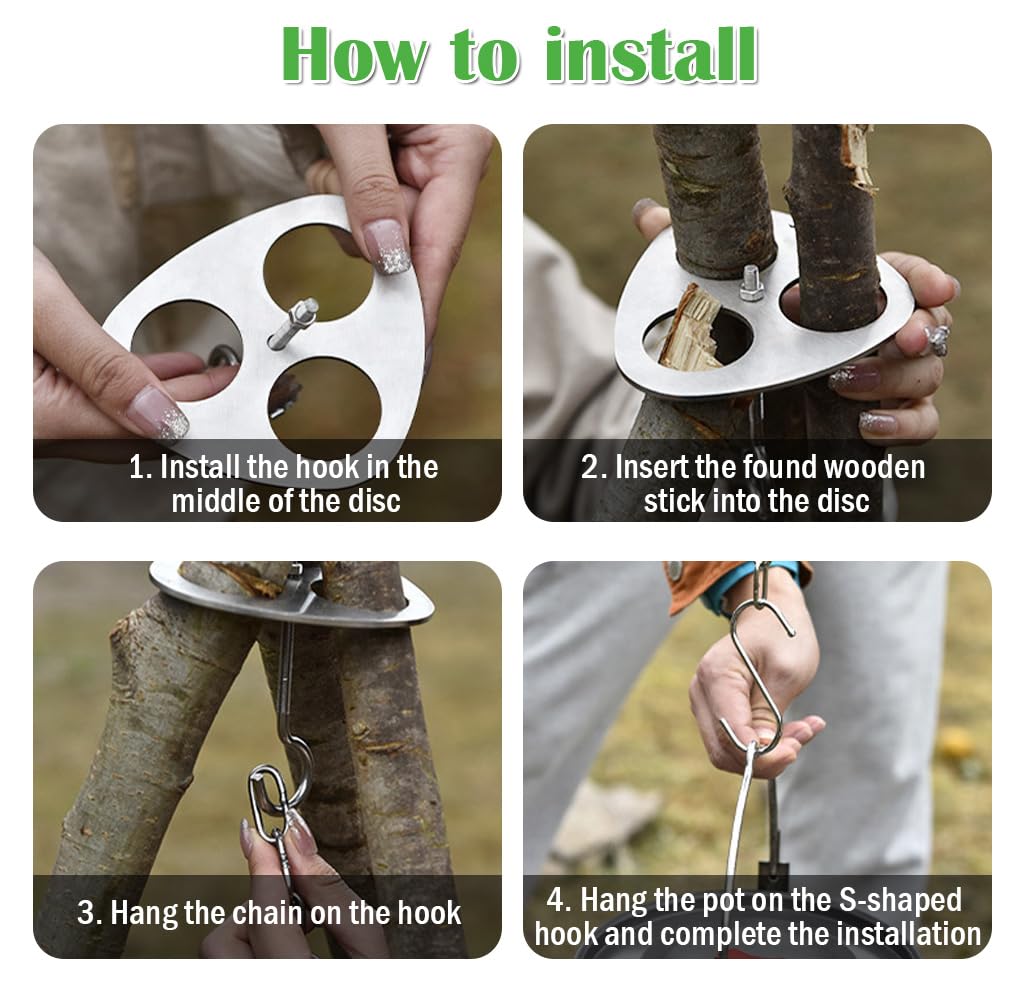 How to install

1. Install the hook in the middle of the disc

2. Insert the found wooden stick into the disc

3. Hang the chain on the hook

4. Hang the pot on the S-shaped hook and complete the installation