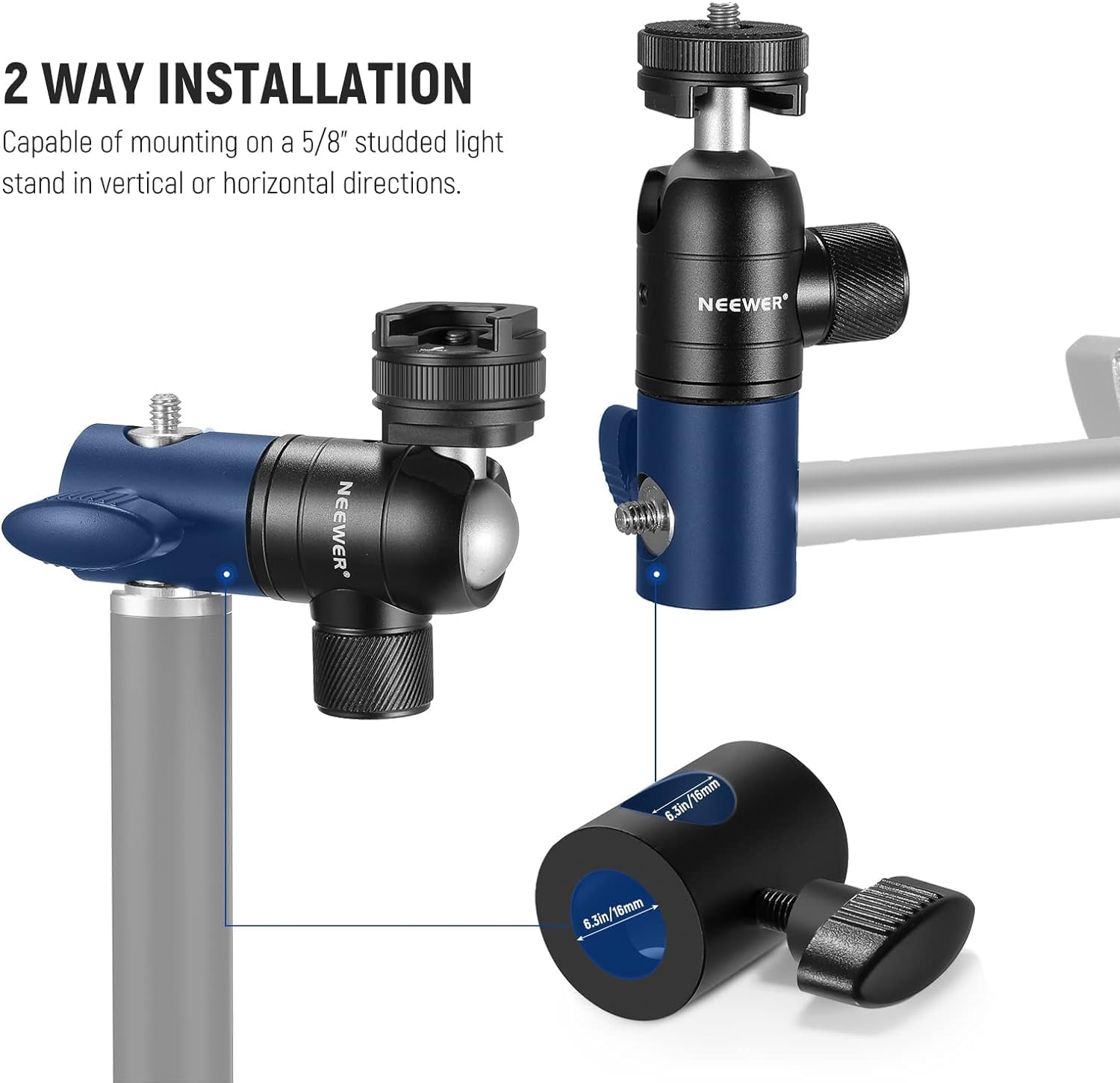 2 WAY INSTALLATION

Capable of mounting on a 5/8" studded light stand in vertical or horizontal directions.

NEEWER®

NEEWER®

6.3in/16mm

6.3in/16mm