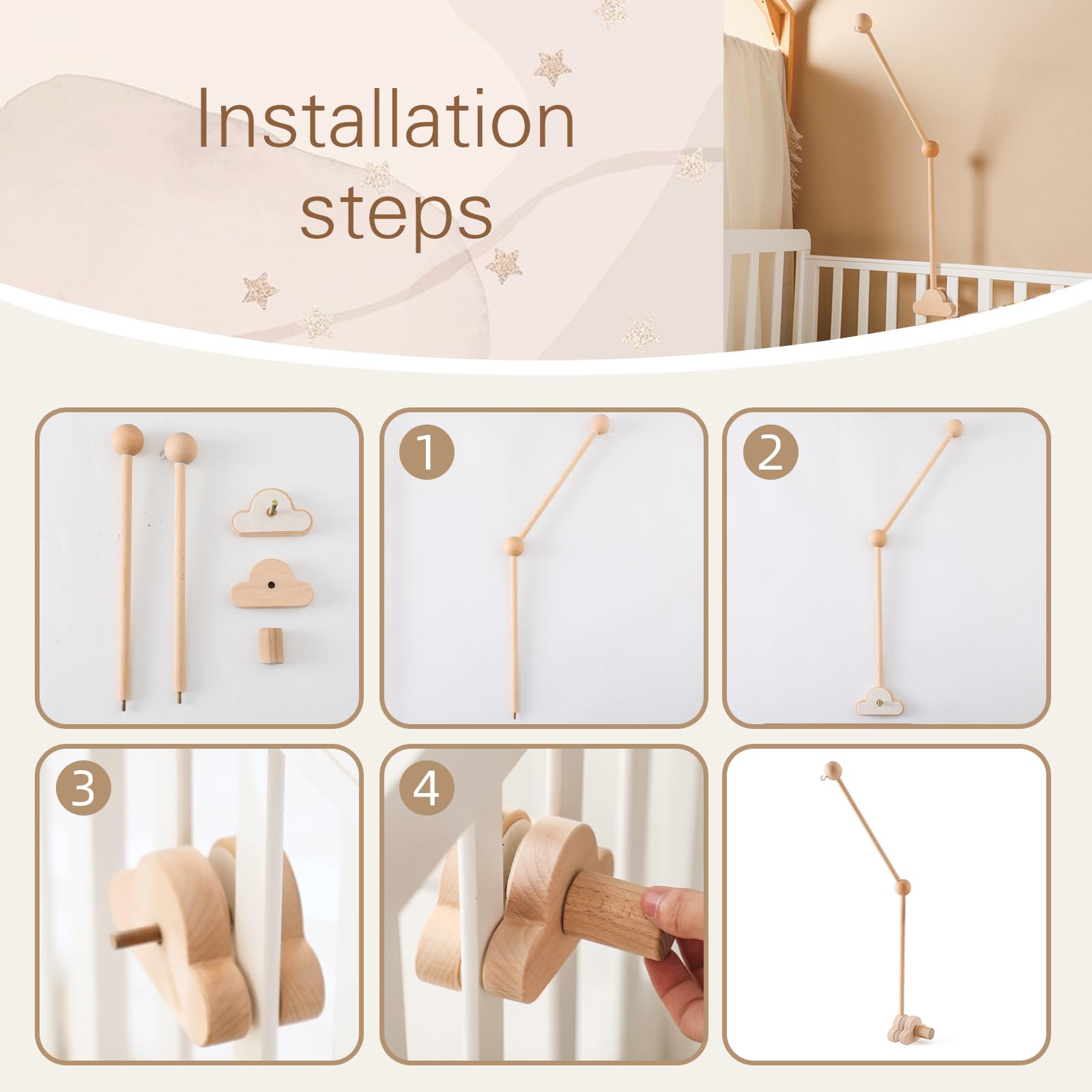 Installation steps

1

2

3

4