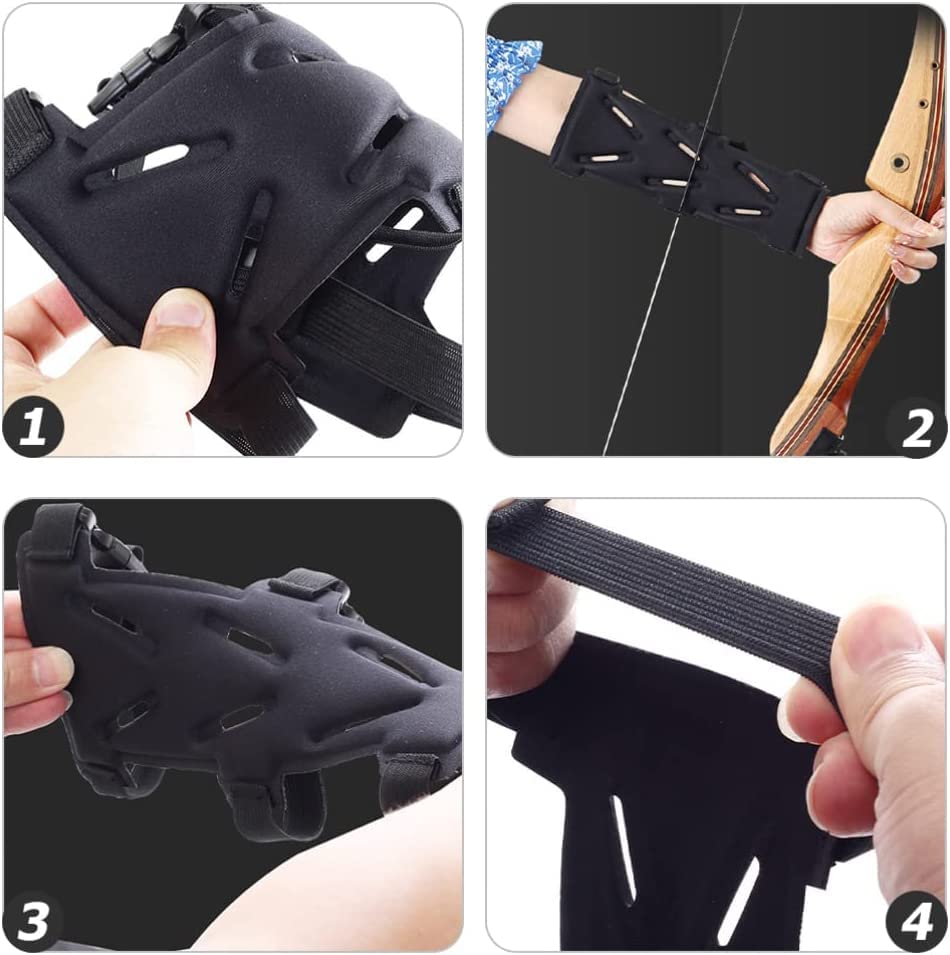 1

2

3

4