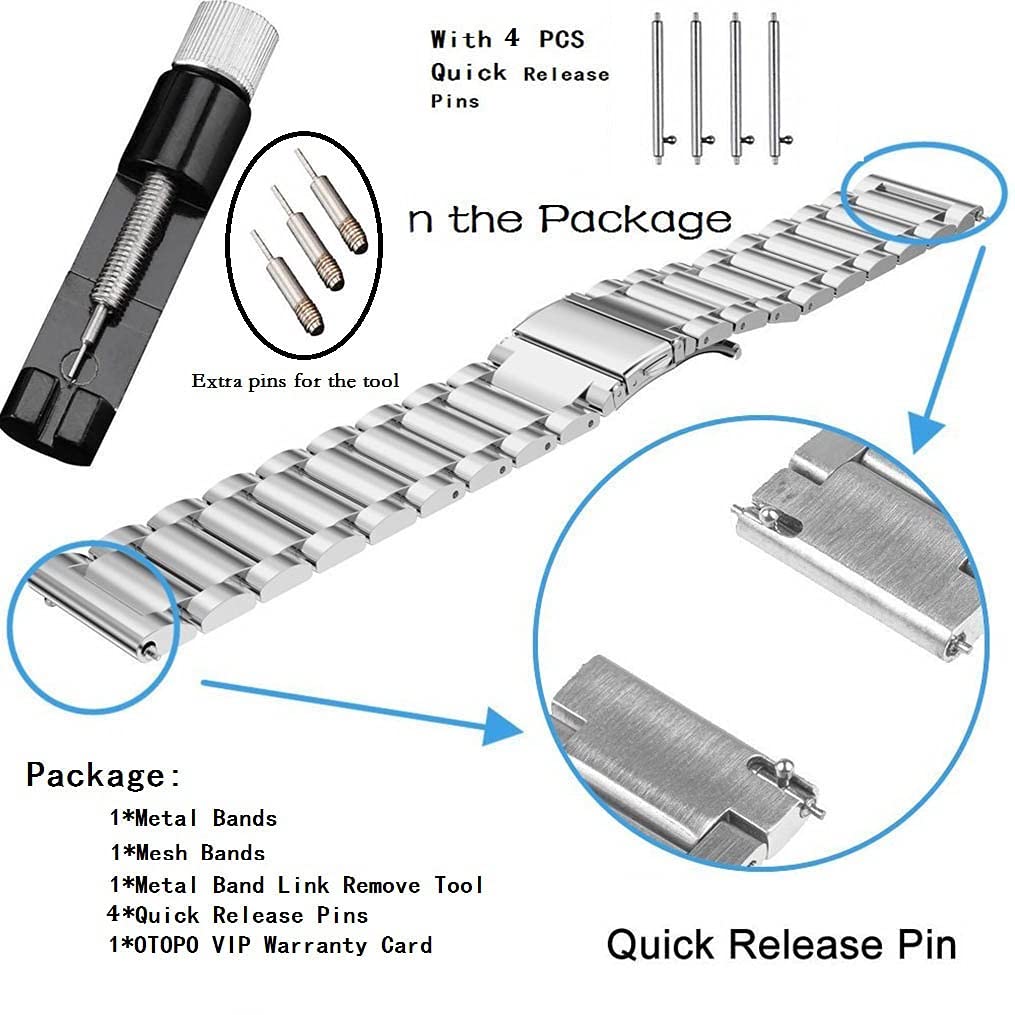 With 4 PCS
Quick Release
Pins

n the Package

Extra pins for the tool

Package:
1*Metal Bands
1*Mesh Bands
1*Metal Band Link Remove Tool
4*Quick Release Pins
1*OTOPO VIP Warranty Card

Quick Release Pin