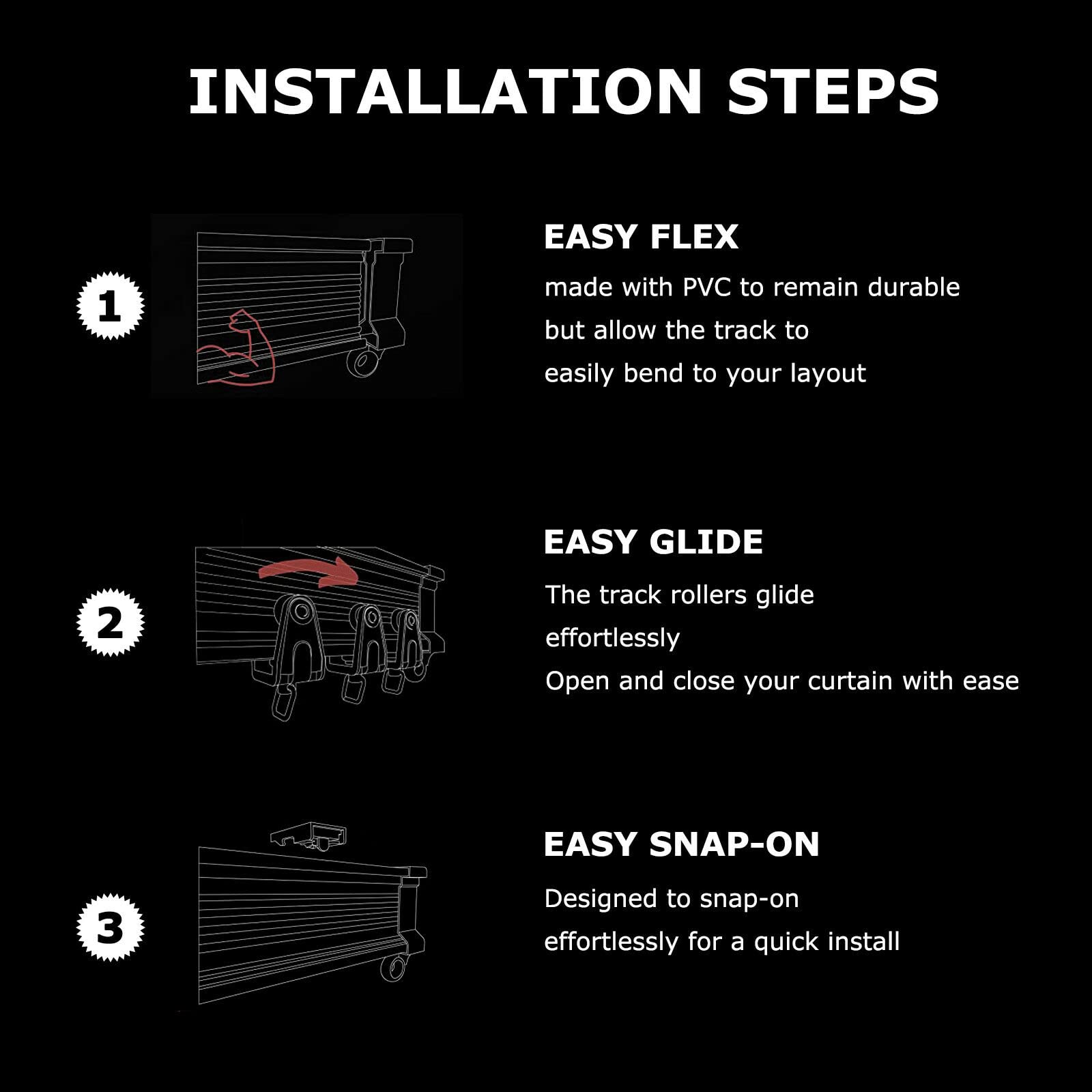 INSTALLATION STEPS

1

EASY FLEX

made with PVC to remain durable but allow the track to easily bend to your layout

2

EASY GLIDE

The track rollers glide effortlessly

Open and close your curtain with ease

3

EASY SNAP-ON

Designed to snap-on effortlessly for a quick install