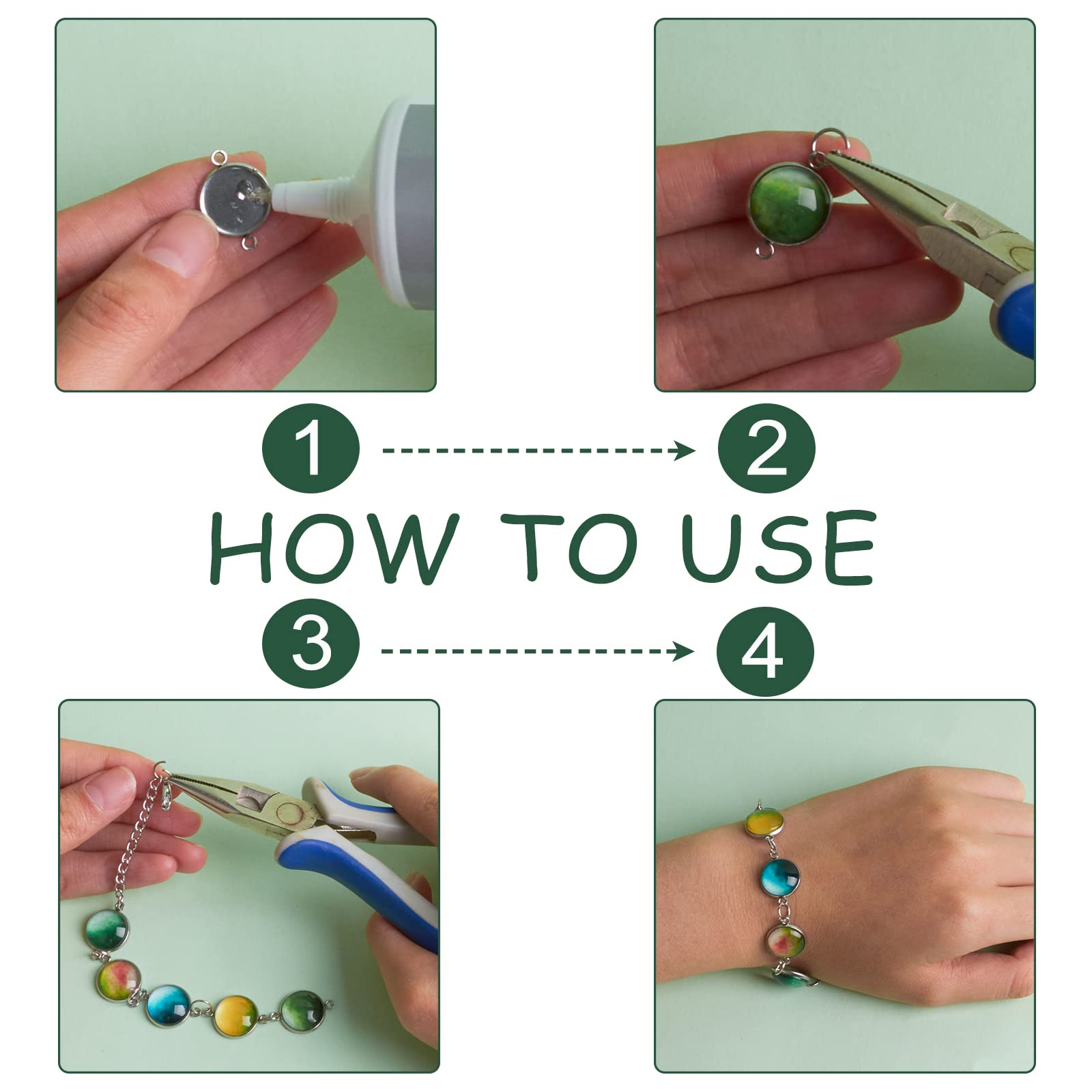 1
2
HOW TO USE
3
4