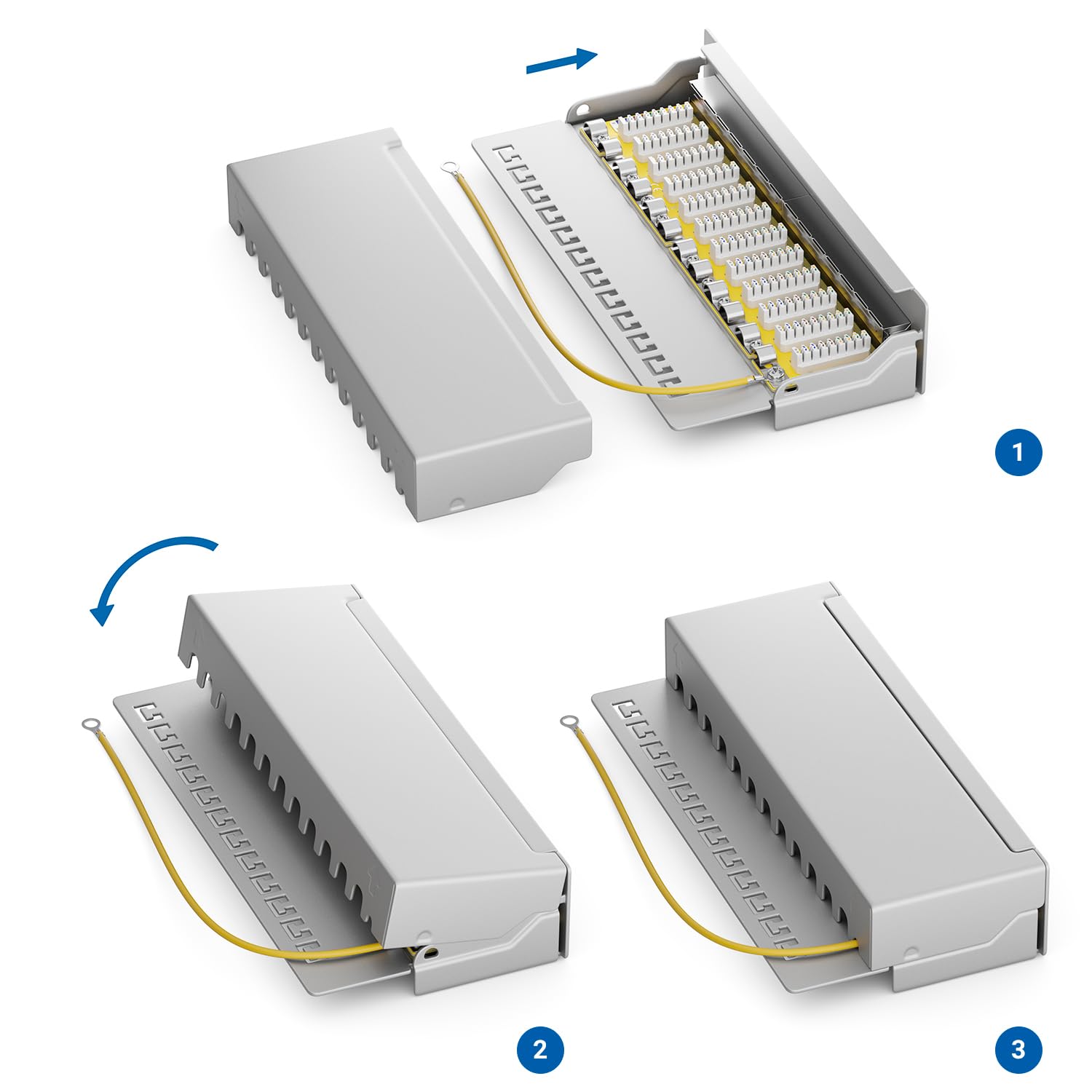 1

2

3