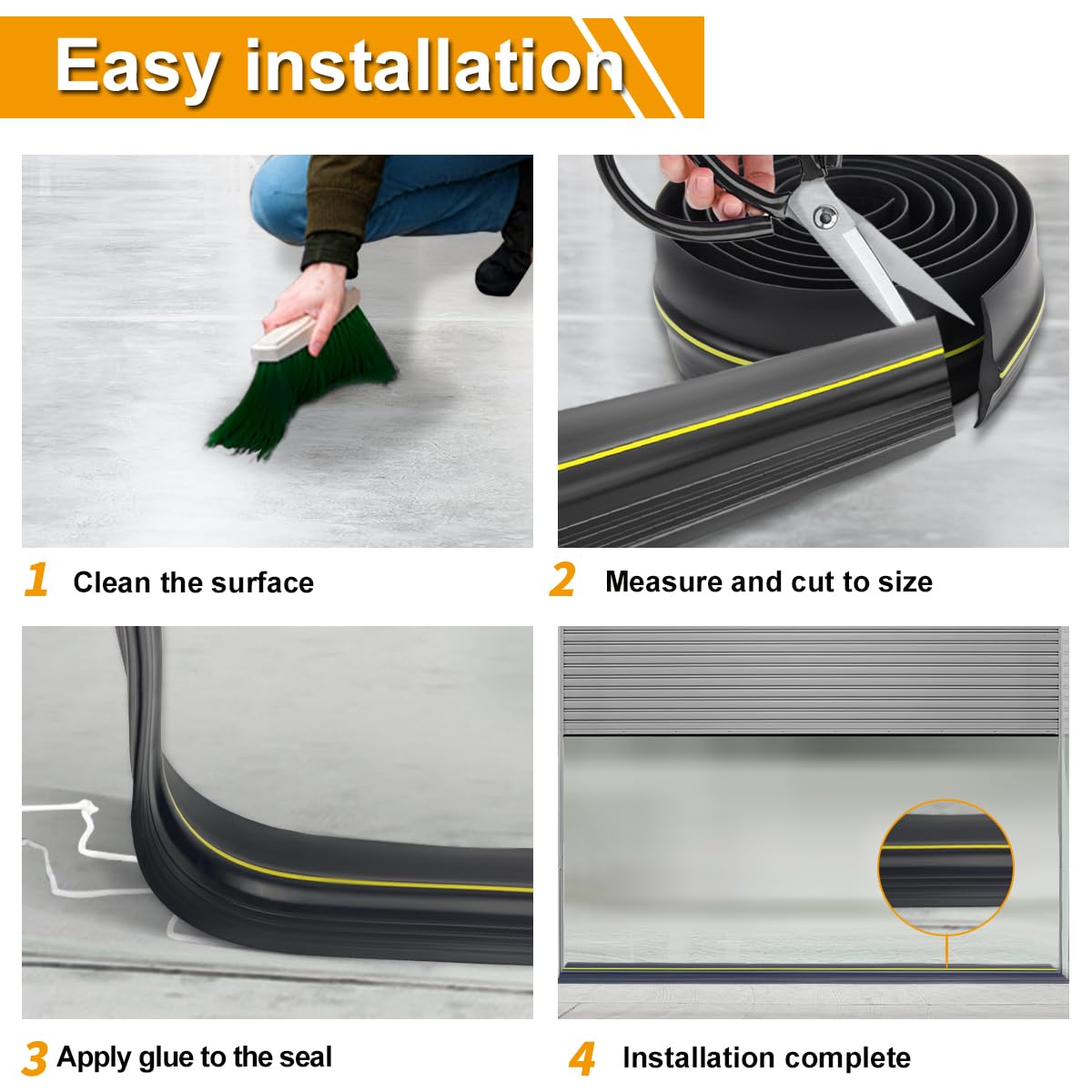 Easy installation

1 Clean the surface

2 Measure and cut to size

3 Apply glue to the seal

4 Installation complete